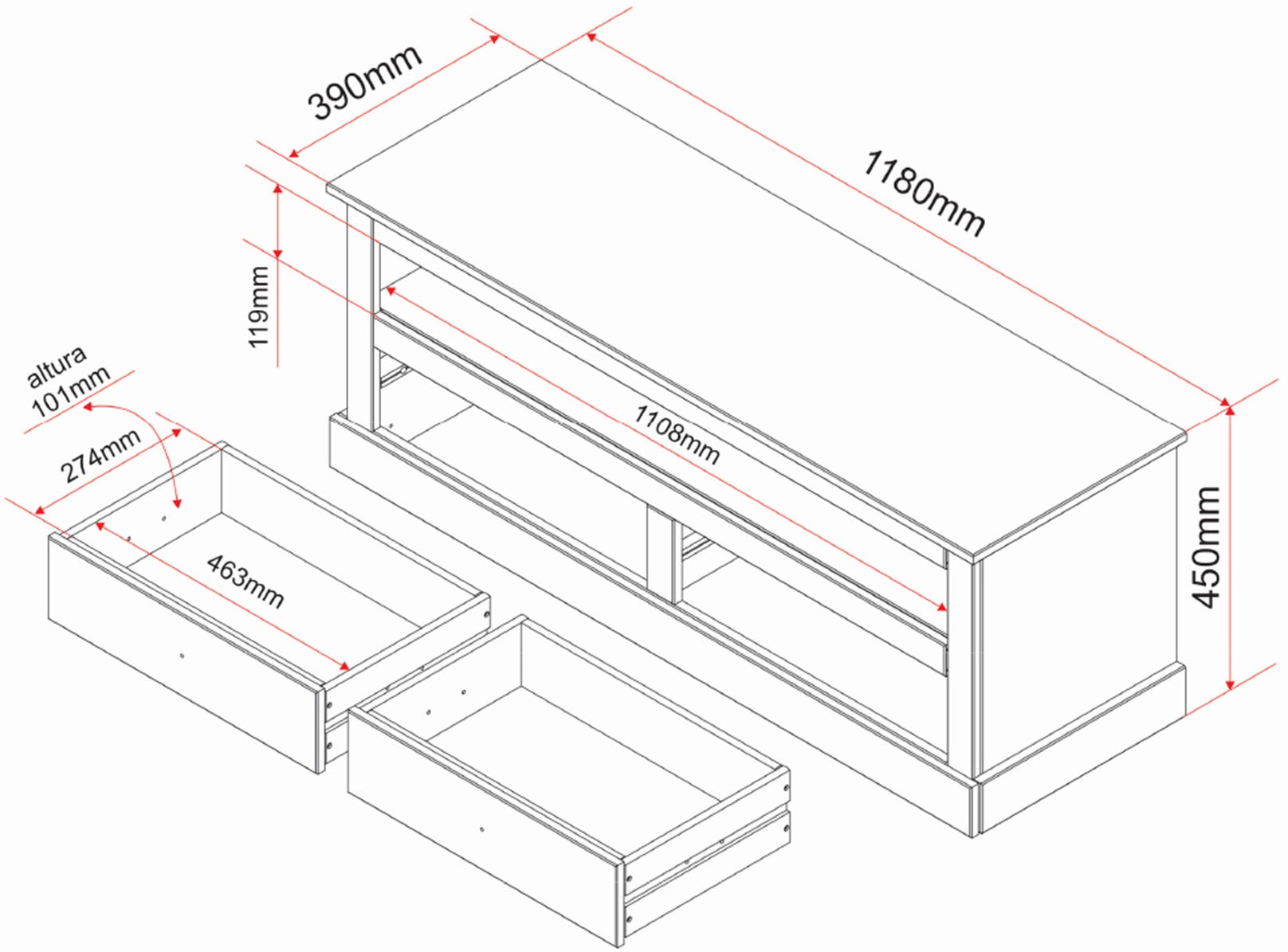 390mm

1180mm

119mm

altura
101mm

274mm

1108mm

463mm

450mm