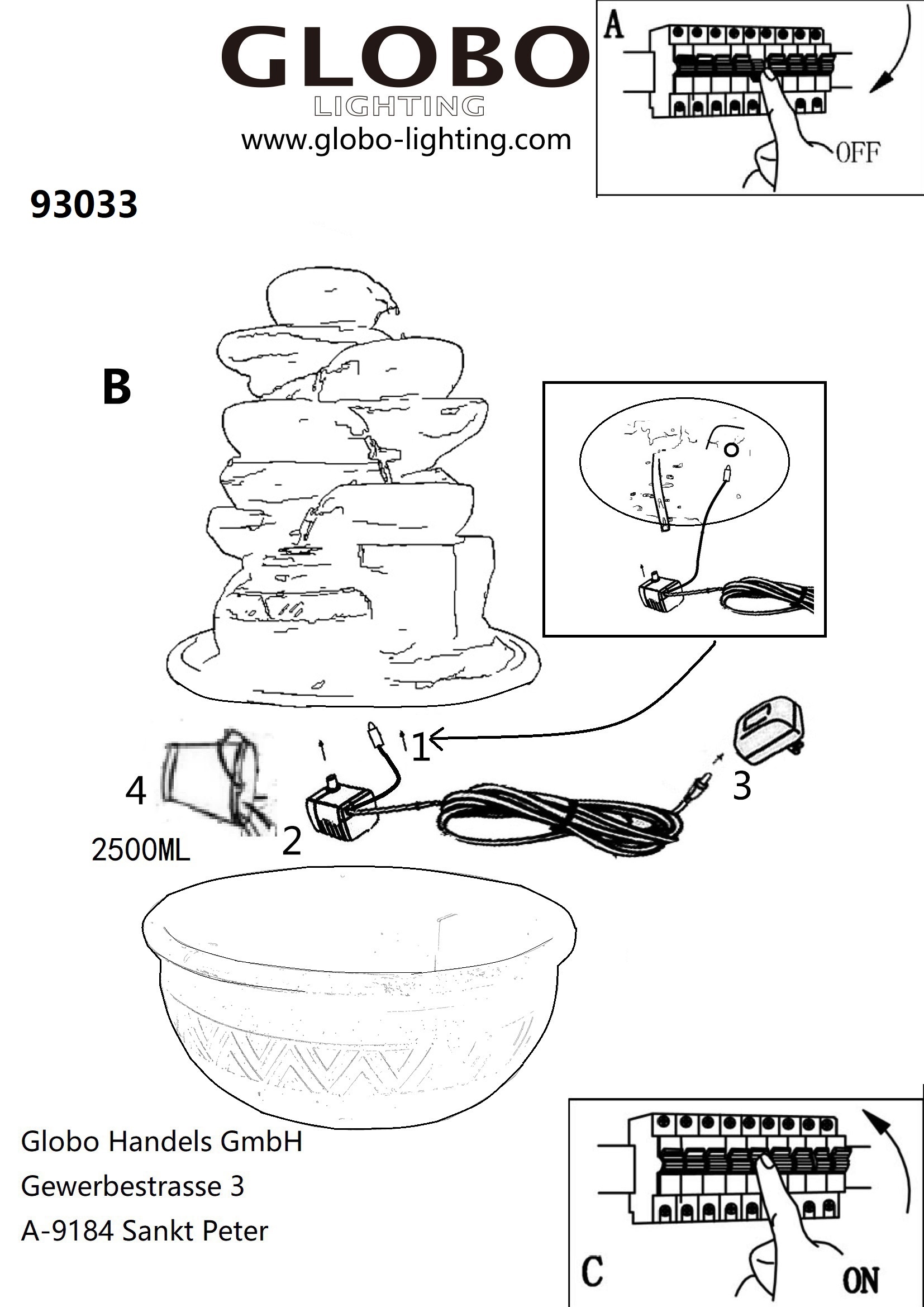 GLOBO
LIGHTING
www.globo-lighting.com

A

OFF

93033

B

1

4

2500ML

2

3

Globo Handels GmbH
Gewerbestrasse 3
A-9184 Sankt Peter

C

ON