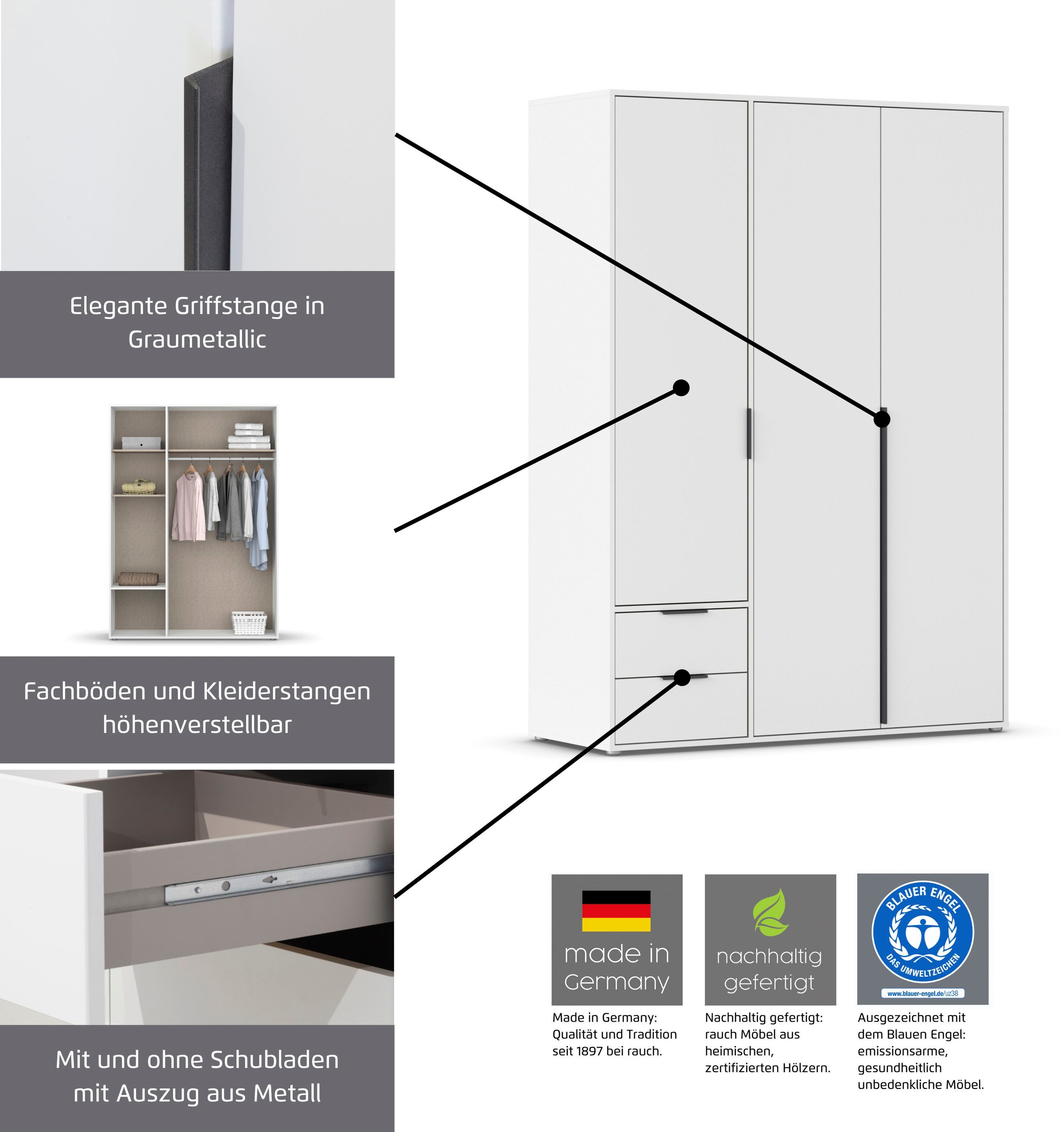 Elegante Griffstange in Graumetallic

Fachböden und Kleiderstangen höhenverstellbar

Mit und ohne Schubladen mit Auszug aus Metall

made in Germany

Made in Germany: Qualität und Tradition seit 1897 bei rauch.

nachhaltig gefertigt

Nachhaltig gefertigt: rauch Möbel aus heimischen, zertifizierten Hölzern.

BLAUER ENGEL
DAS UMWELTZEICHEN
www.blauer-engel.de/uz38

Ausgezeichnet mit dem Blauen Engel: emissionsarme, gesundheitlich unbedenkliche Möbel.