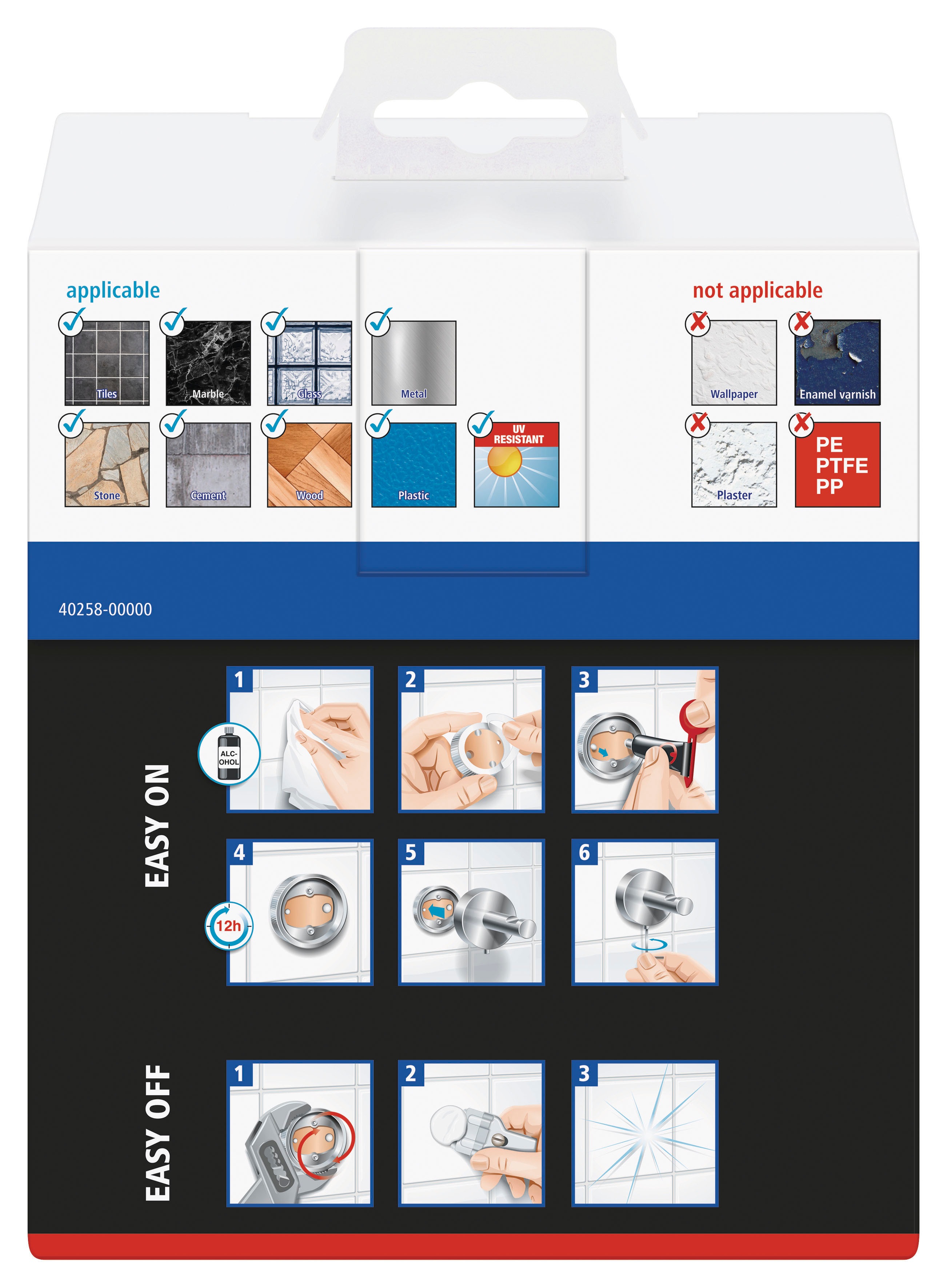 applicable

Tiles
Marble
Glass
Metal
Stone
Cement
Wood
Plastic
UV RESISTANT

not applicable

Wallpaper
Enamel varnish
Plaster
PE
PTFE
PP

40258-00000

EASY ON

1
ALC-OHOL
2
3
4
12h
5
6

EASY OFF

1
2
3