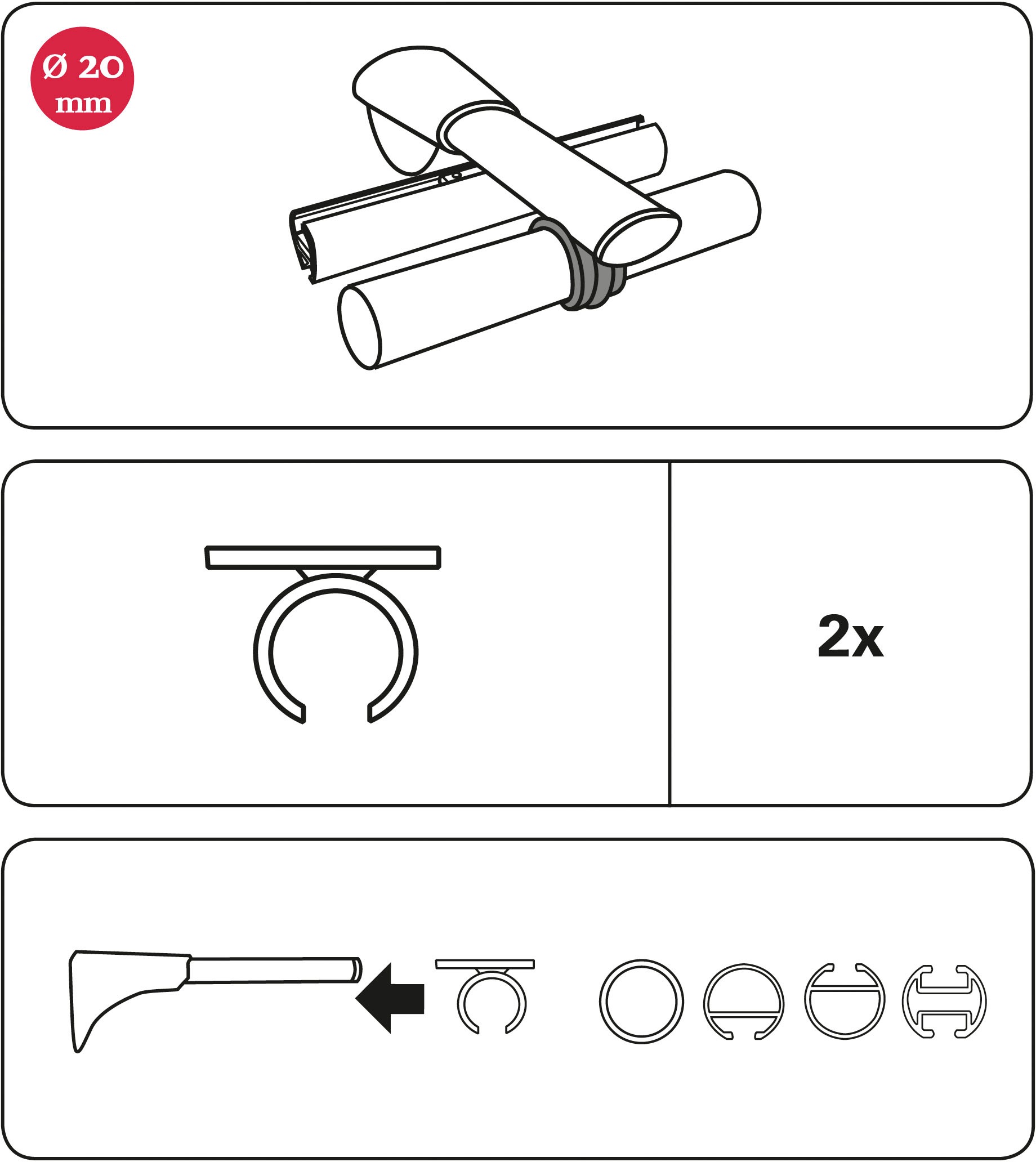 Ø 20 mm

2x