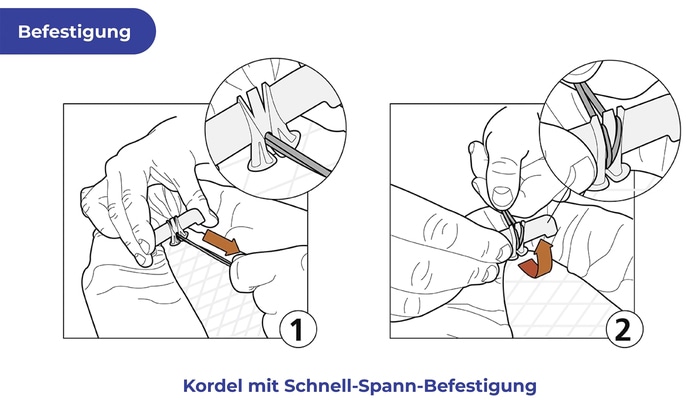 Befestigung

1

2

Kordel mit Schnell-Spann-Befestigung