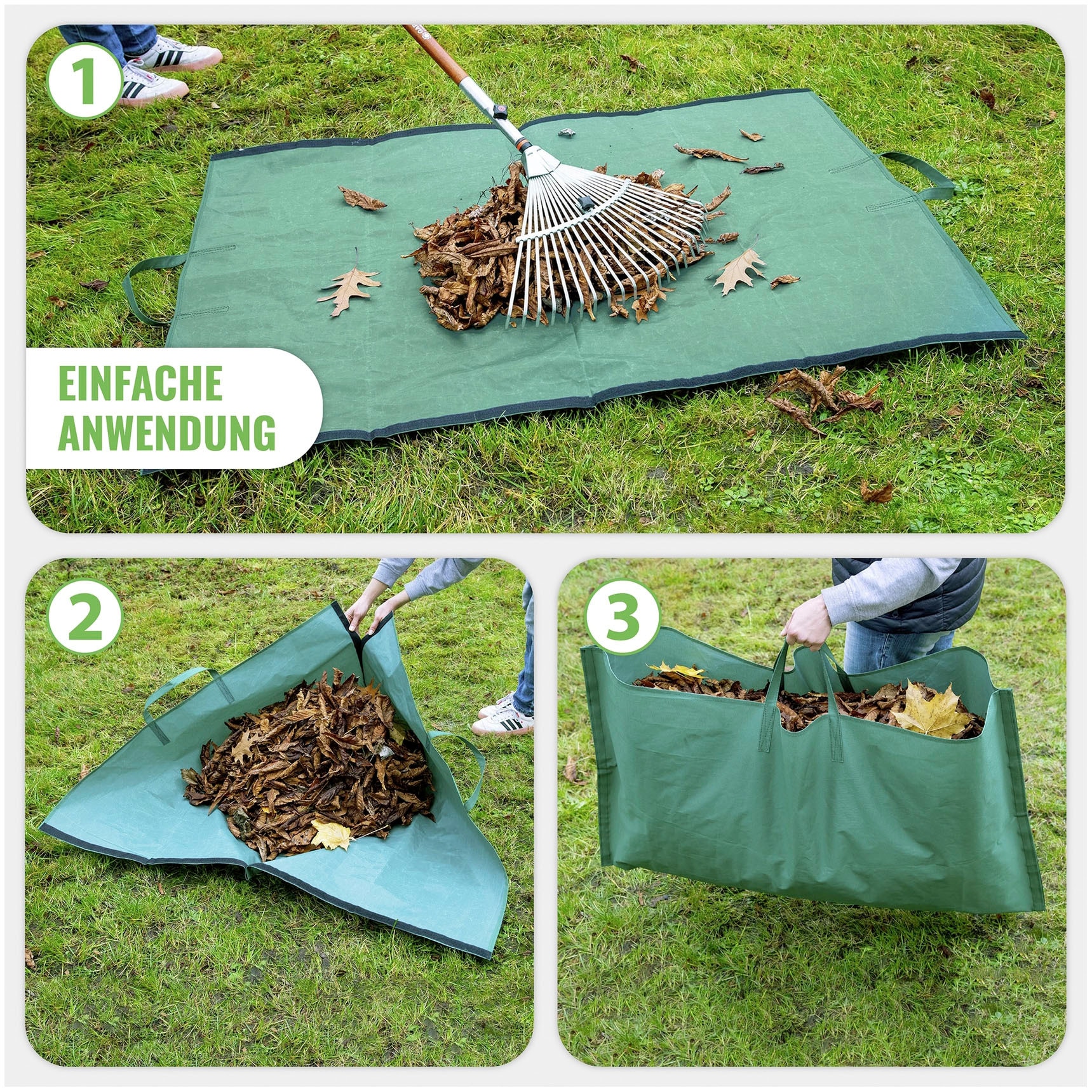 1

EINFACHE ANWENDUNG

2

3