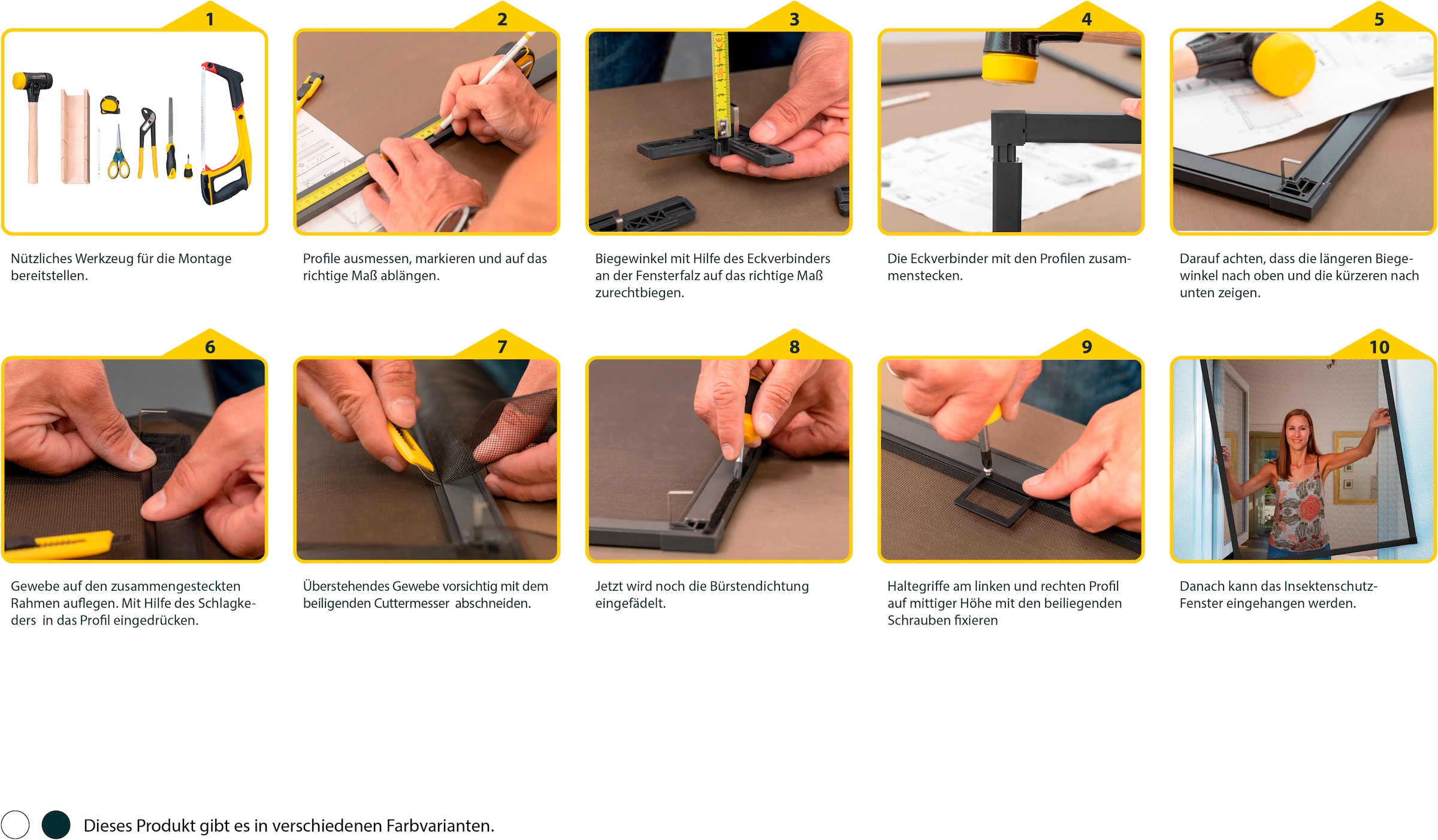 1

Nützliches Werkzeug für die Montage bereitstellen.

2

Profile ausmessen, markieren und auf das richtige Maß ablängen.

3

Biegewinkel mit Hilfe des Eckverbinders an der Fensterfalz auf das richtige Maß zurechtbiegen.

4

Die Eckverbinder mit den Profilen zusammenstecken.

5

Darauf achten, dass die längeren Biegewinkel nach oben und die kürzeren nach unten zeigen.

6

Gewebe auf den zusammengesteckten Rahmen auflegen. Mit Hilfe des Schlagkeders in das Profil eingedrücken.

7

Überstehendes Gewebe vorsichtig mit dem beiligenden Cuttermesser abschneiden.

8

Jetzt wird noch die Bürstendichtung eingefädelt.

9

Haltegriffe am linken und rechten Profil auf mittiger Höhe mit den beiliegenden Schrauben fixieren

10

Danach kann das Insektenschutz-Fenster eingehangen werden.

Dieses Produkt gibt es in verschiedenen Farbvarianten.