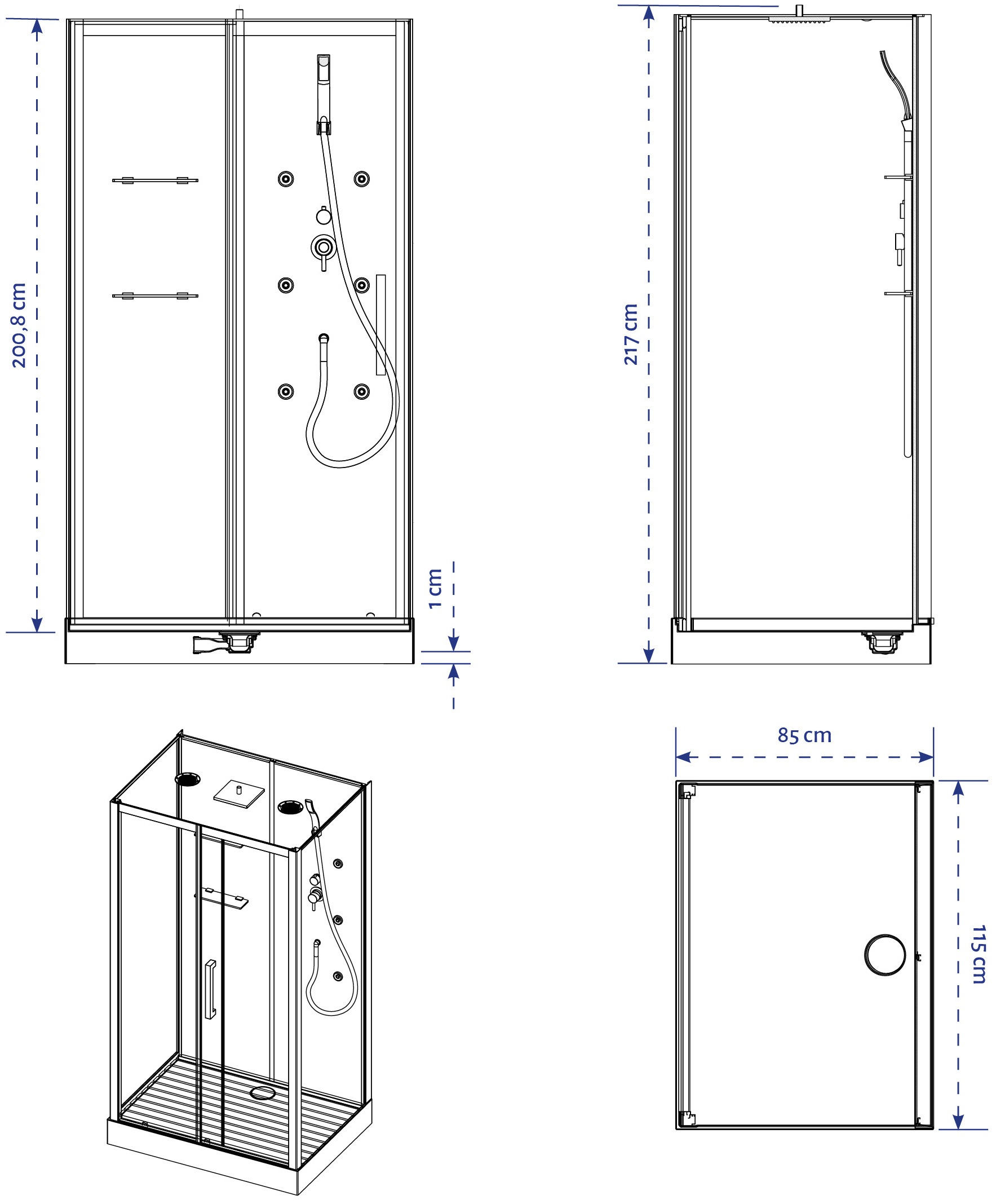 200,8 cm

1 cm

217 cm

85 cm

115 cm