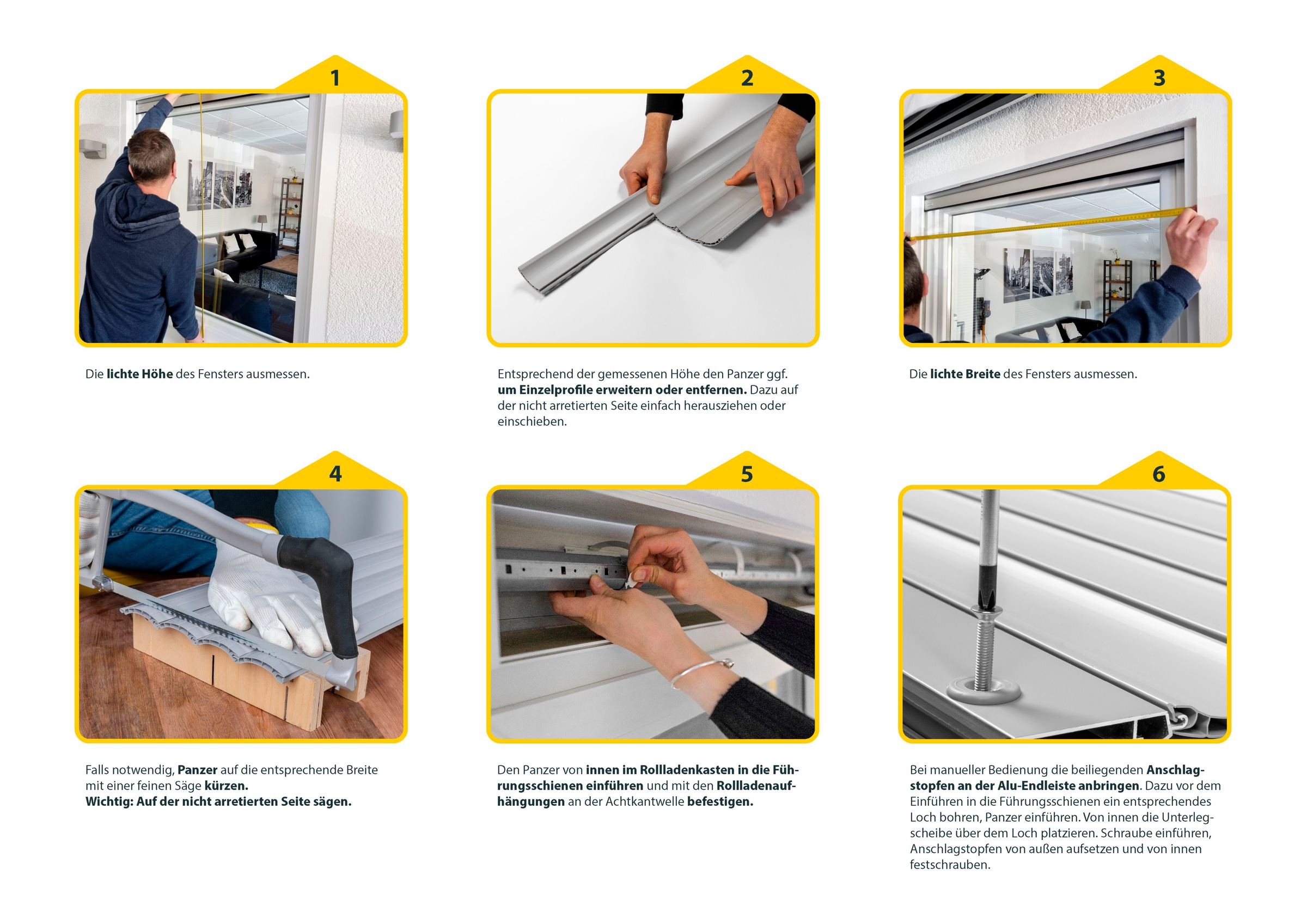 1

Die lichte Höhe des Fensters ausmessen.

2

Entsprechend der gemessenen Höhe den Panzer ggf. um Einzelprofile erweitern oder entfernen. Dazu auf der nicht arretierten Seite einfach herausziehen oder einschieben.

3

Die lichte Breite des Fensters ausmessen.

4

Falls notwendig, Panzer auf die entsprechende Breite mit einer feinen Säge kürzen.
Wichtig: Auf der nicht arretierten Seite sägen.

5

Den Panzer von innen im Rollladenkasten in die Führungsschienen einführen und mit den Rollladenaufhängungen an der Achtkantwelle befestigen.

6

Bei manueller Bedienung die beiliegenden Anschlagstopfen an der Alu-Endleiste anbringen. Dazu vor dem Einführen in die Führungsschienen ein entsprechendes Loch bohren, Panzer einführen. Von innen die Unterlegscheibe über dem Loch platzieren. Schraube einführen, Anschlagstopfen von außen aufsetzen und von innen festschrauben.