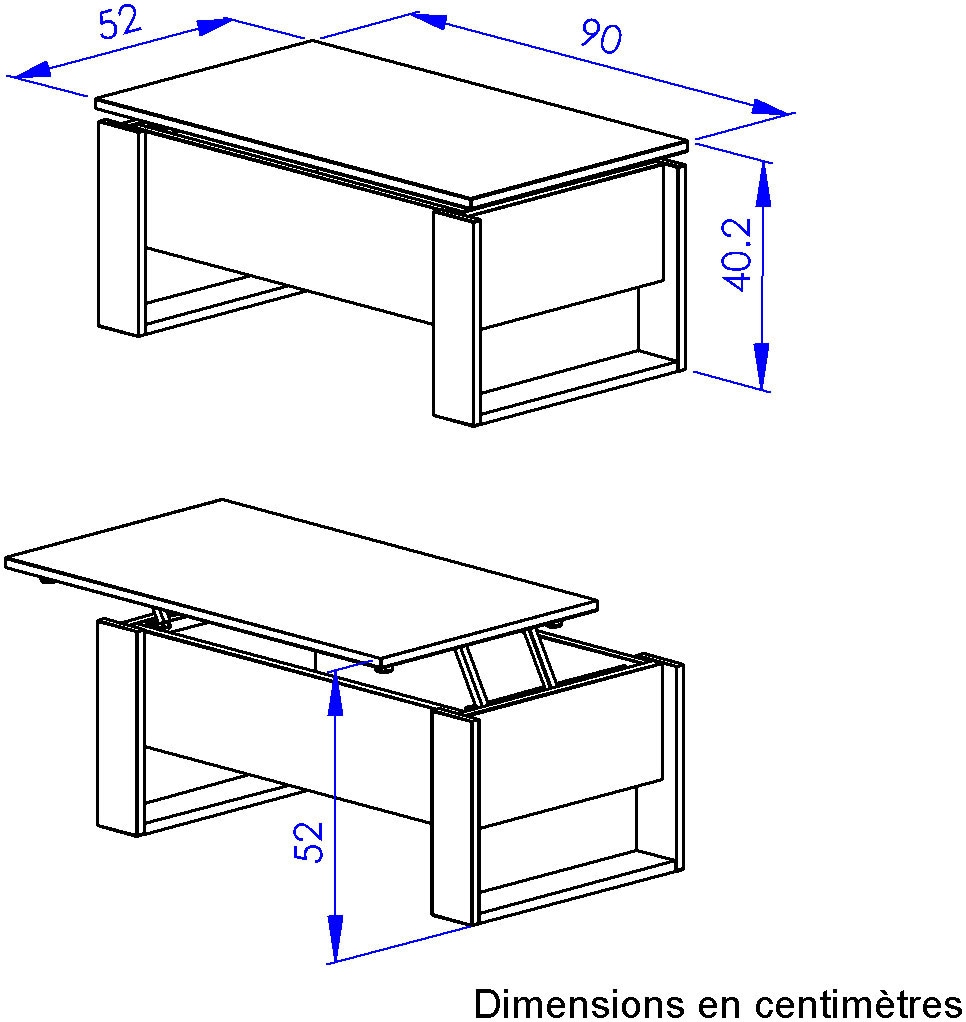 52
90
40.2
52
Dimensions en centimètres