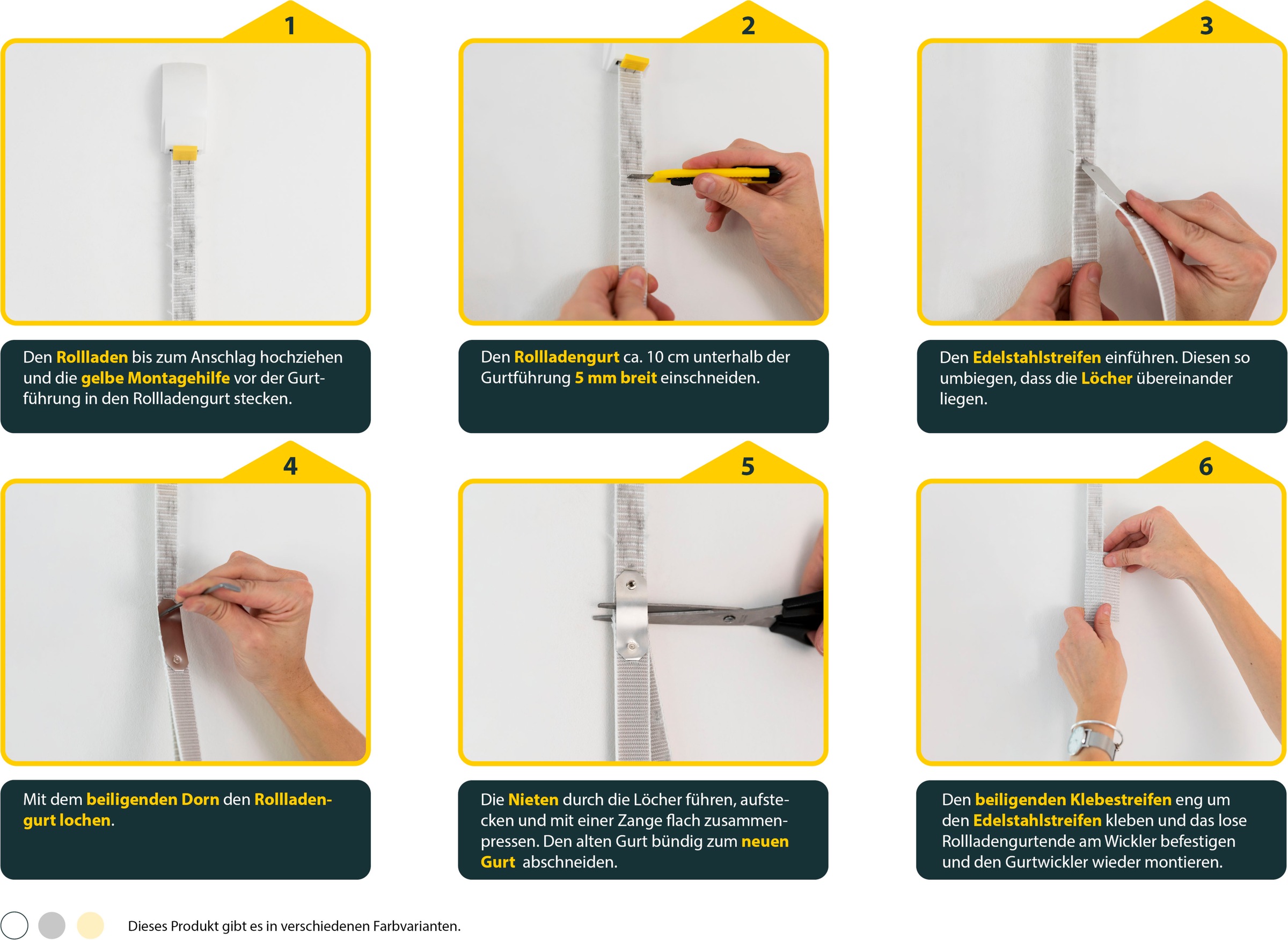 1

Den Rollladen bis zum Anschlag hochziehen und die gelbe Montagehilfe vor der Gurtführung in den Rollladengurt stecken.

2

Den Rollladengurt ca. 10 cm unterhalb der Gurtführung 5 mm breit einschneiden.

3

Den Edelstahlstreifen einführen. Diesen so umbiegen, dass die Löcher übereinander liegen.

4

Mit dem beiligenden Dorn den Rollladengurt lochen.

5

Die Nieten durch die Löcher führen, aufstecken und mit einer Zange flach zusammenpressen. Den alten Gurt bündig zum neuen Gurt abschneiden.

6

Den beiligenden Klebestreifen eng um den Edelstahlstreifen kleben und das lose Rollladengurtende am Wickler befestigen und den Gurtwickler wieder montieren.

Dieses Produkt gibt es in verschiedenen Farbvarianten.