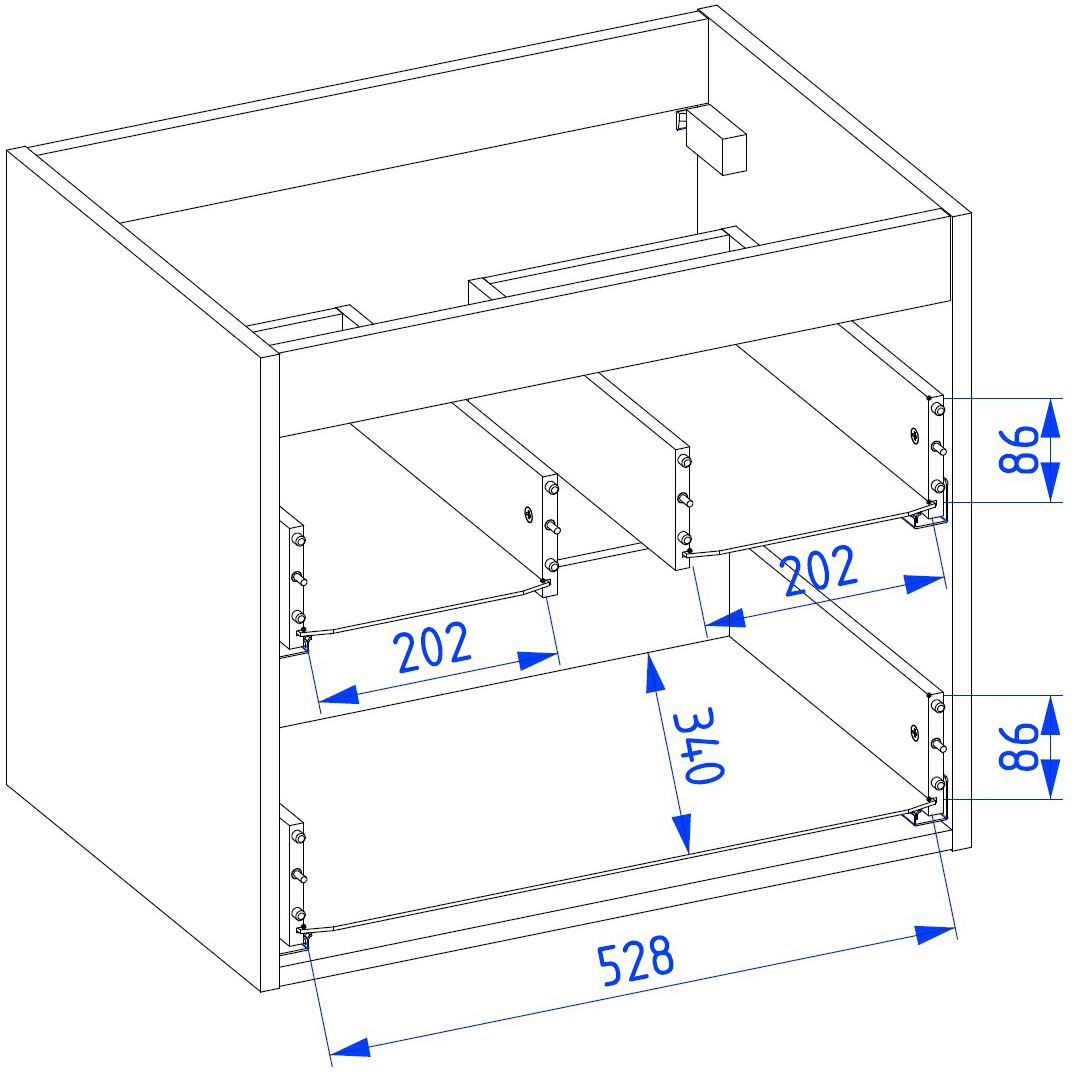 86
202
202
340
86
528