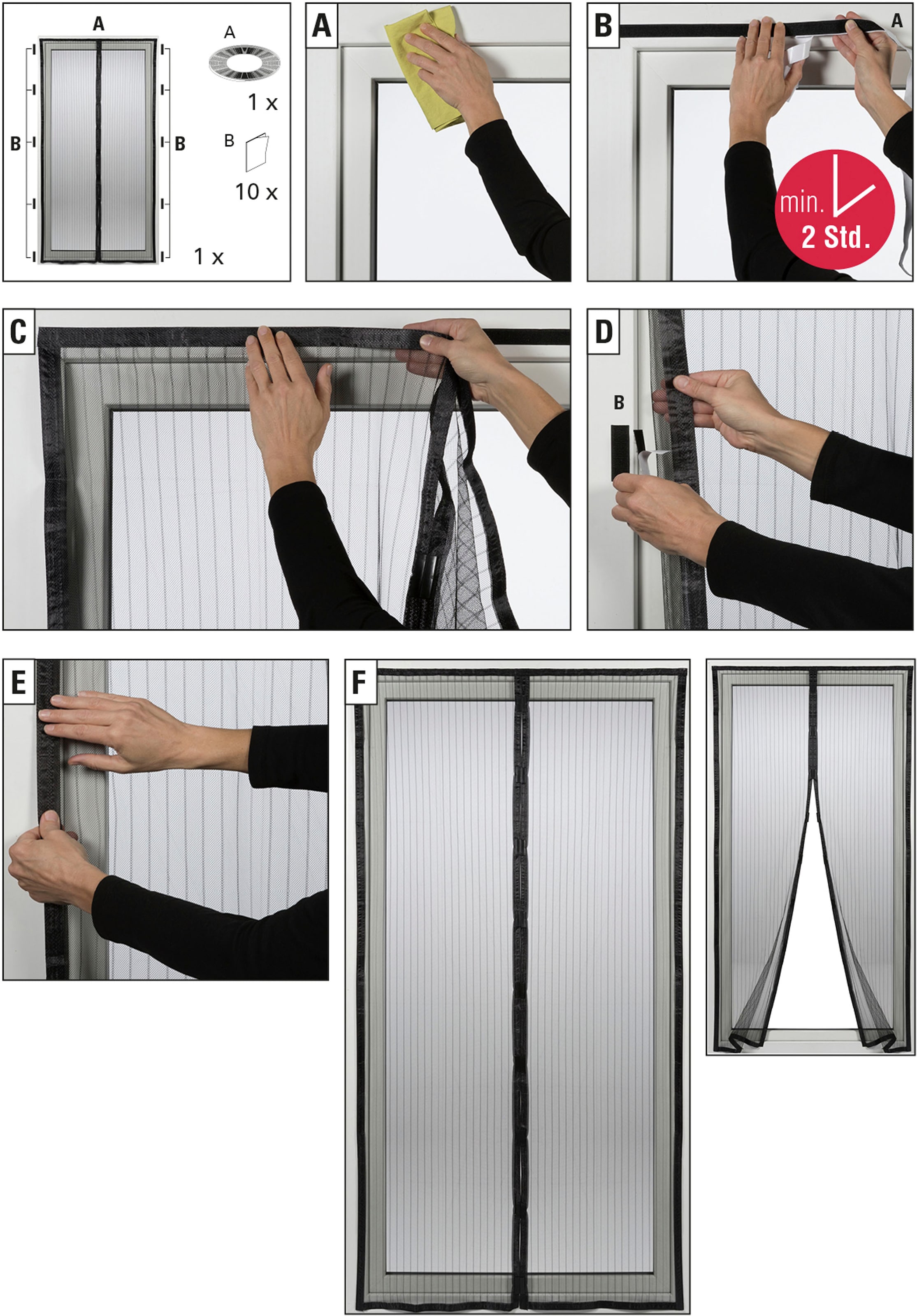 A

B

B

A

1 x

B

10 x

1 x

A

B

A

min.

2 Std.

C

D

B

E

F