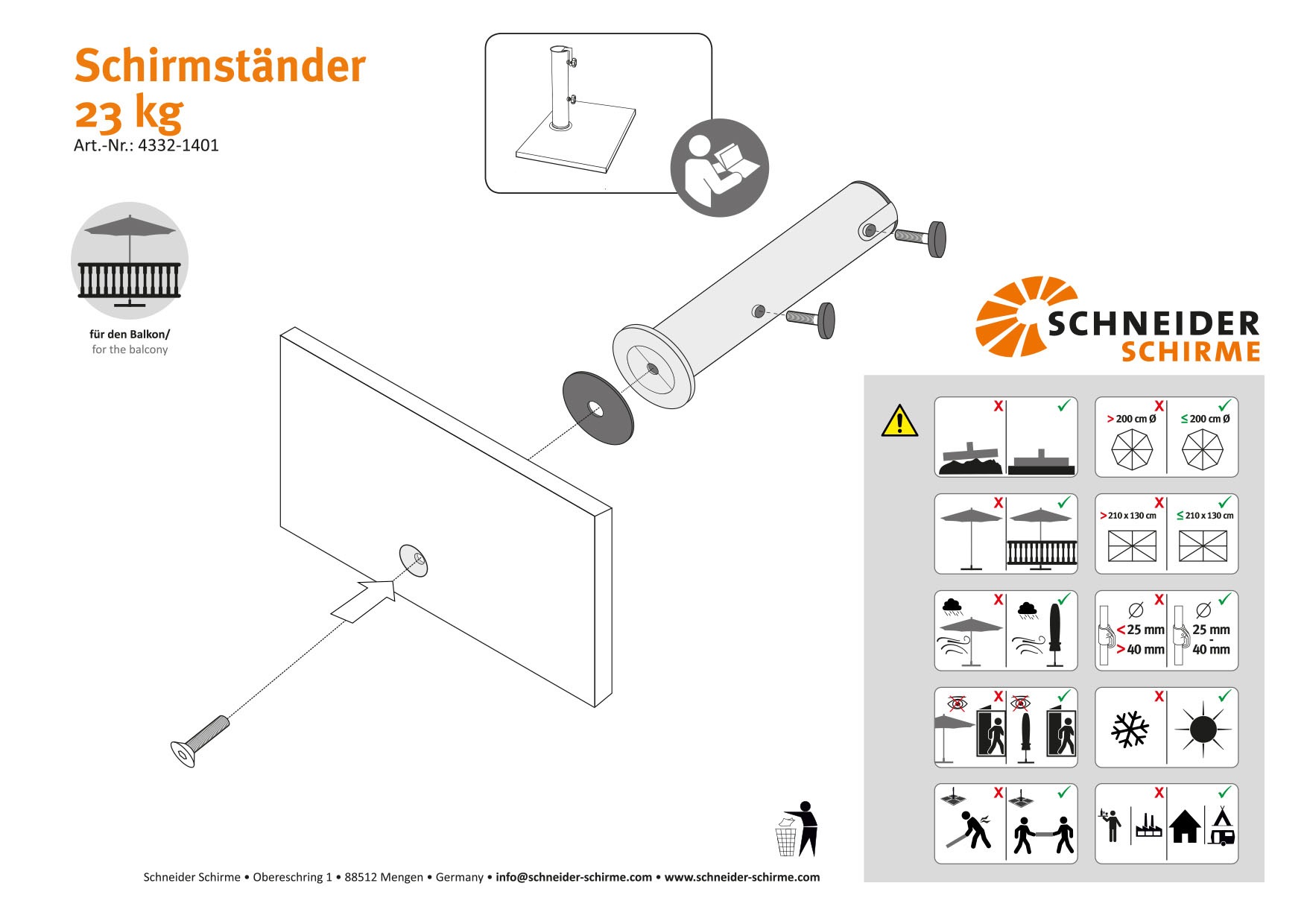 Schirmständer
23 kg
Art.-Nr.: 4332-1401

für den Balkon/
for the balcony

SCHNEIDER
SCHIRME

X ✓
X ✓
> 200 cm Ø
≤ 200 cm Ø
X ✓
X ✓
> 210 x 130 cm
≤ 210 x 130 cm
X ✓
X ✓
Ø
< 25 mm
> 40 mm
Ø
25 mm
-
40 mm
X ✓
X ✓
X ✓
X ✓

Schneider Schirme • Obereschring 1 • 88512 Mengen • Germany • info@schneider-schirme.com • www.schneider-schirme.com