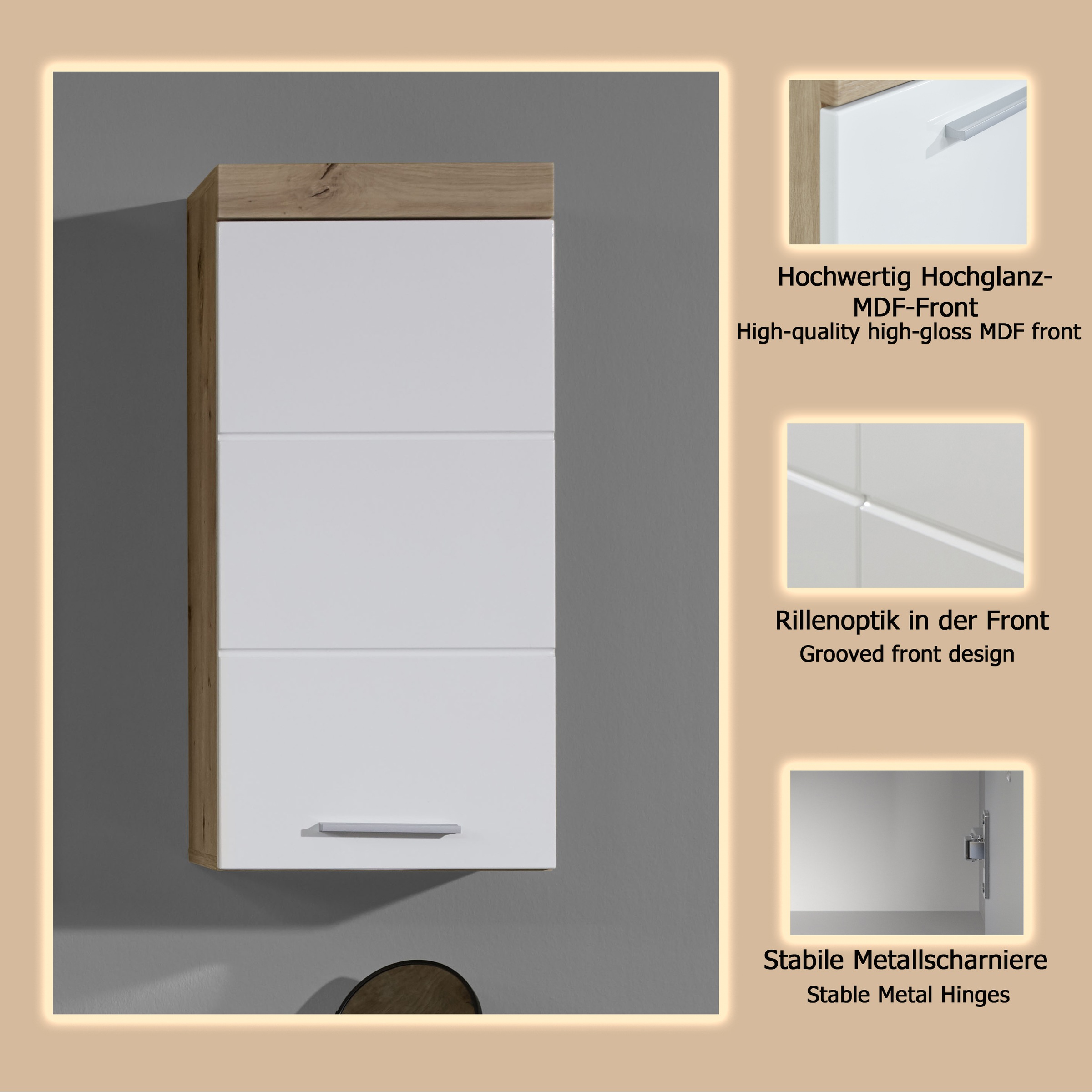 Hochwertig Hochglanz-MDF-Front
High-quality high-gloss MDF front

Rillenoptik in der Front
Grooved front design

Stabile Metallscharniere
Stable Metal Hinges