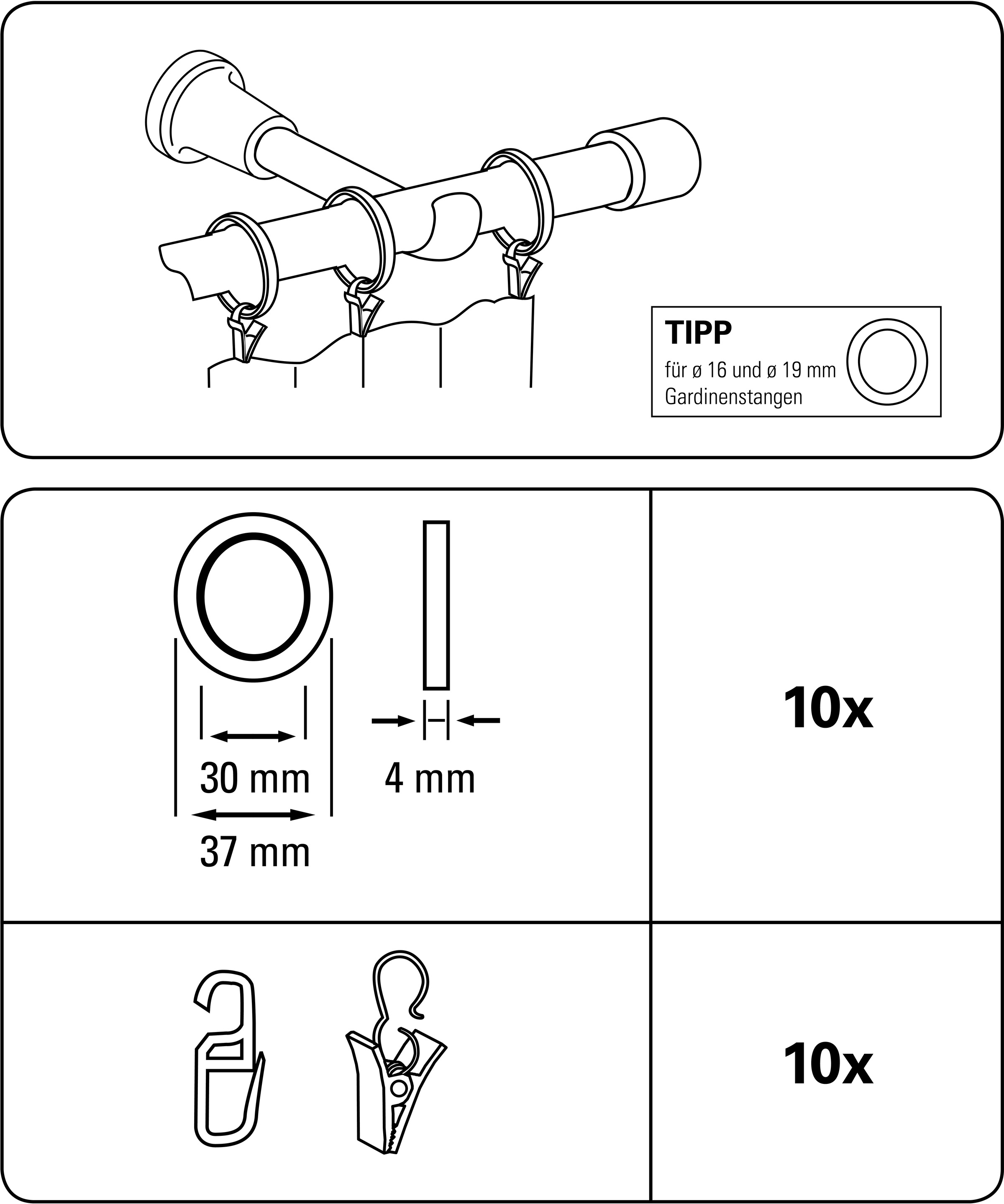 TIPP
für ø 16 und ø 19 mm Gardinenstangen

30 mm
37 mm
4 mm

10x

10x