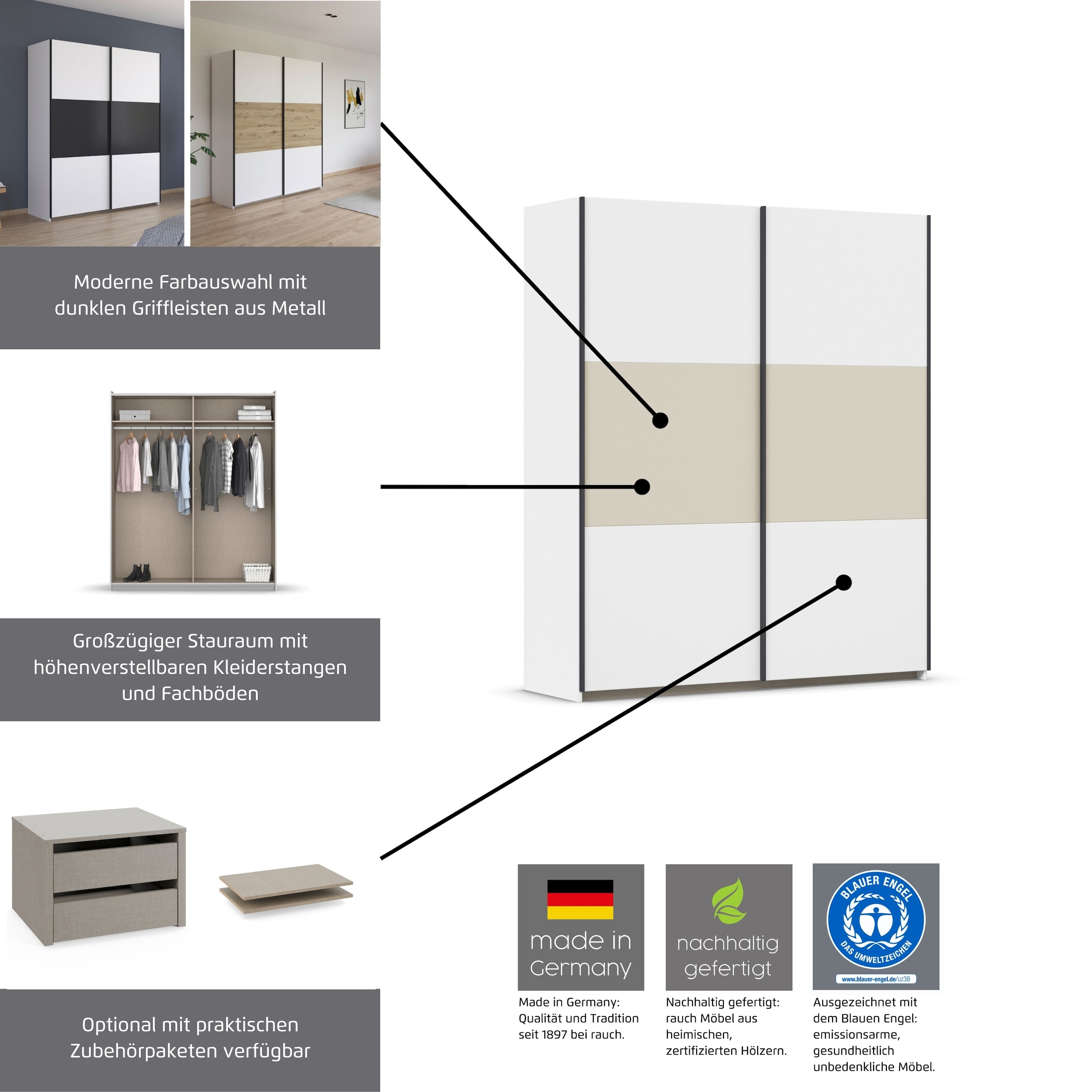 Moderne Farbauswahl mit dunklen Griffleisten aus Metall

Großzügiger Stauraum mit höhenverstellbaren Kleiderstangen und Fachböden

Optional mit praktischen Zubehörpaketen verfügbar

made in Germany

Made in Germany: Qualität und Tradition seit 1897 bei rauch.

nachhaltig gefertigt

Nachhaltig gefertigt: rauch Möbel aus heimischen, zertifizierten Hölzern.

BLAUER ENGEL
DAS UMWELTZEICHEN
www.blauer-engel.de/uz38

Ausgezeichnet mit dem Blauen Engel: emissionsarme, gesundheitlich unbedenkliche Möbel.