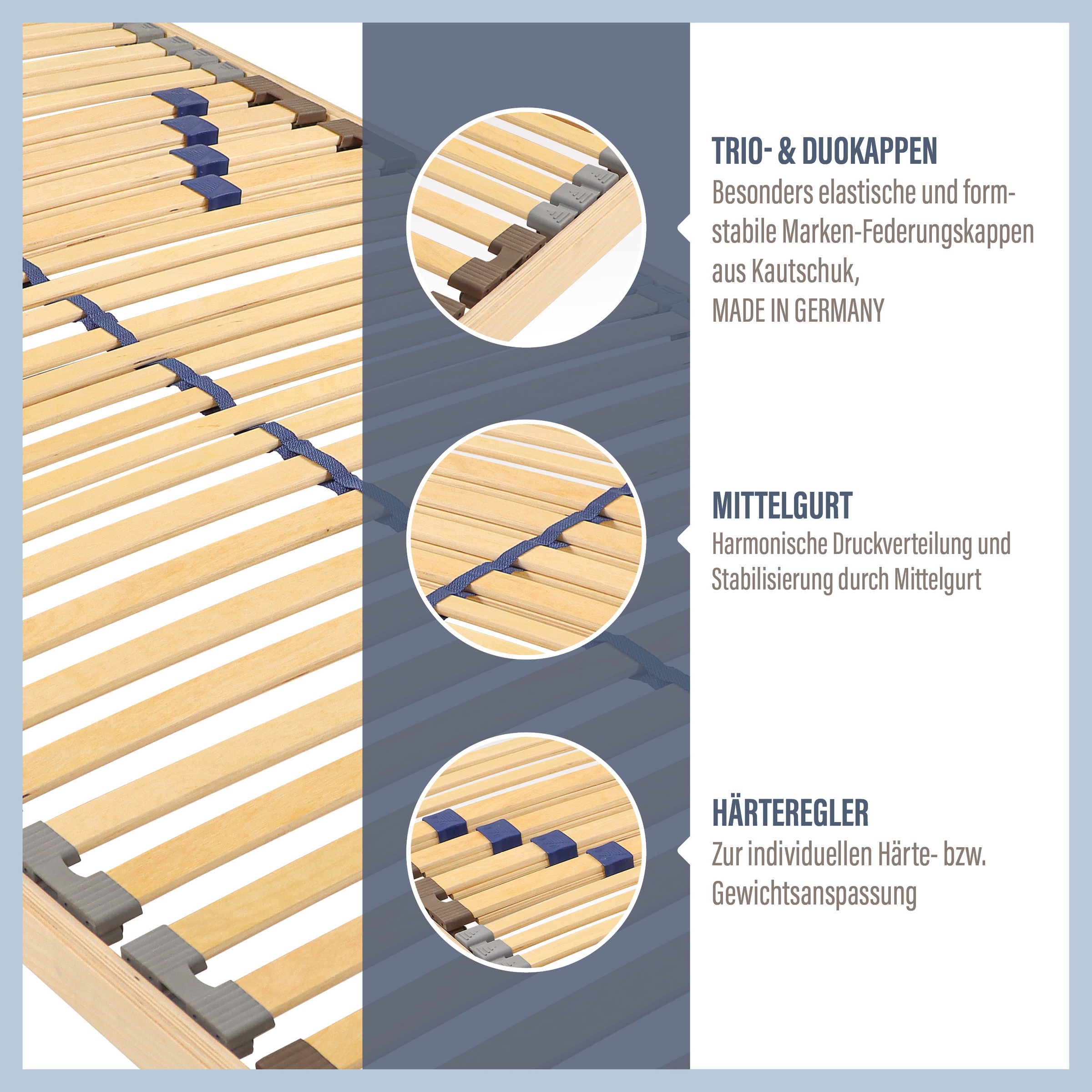 TRIO- & DUOKAPPEN
Besonders elastische und formstabile Marken-Federungskappen aus Kautschuk, MADE IN GERMANY

MITTELGURT
Harmonische Druckverteilung und Stabilisierung durch Mittelgurt

HÄRTEREGLER
Zur individuellen Härte- bzw. Gewichtsanspassung