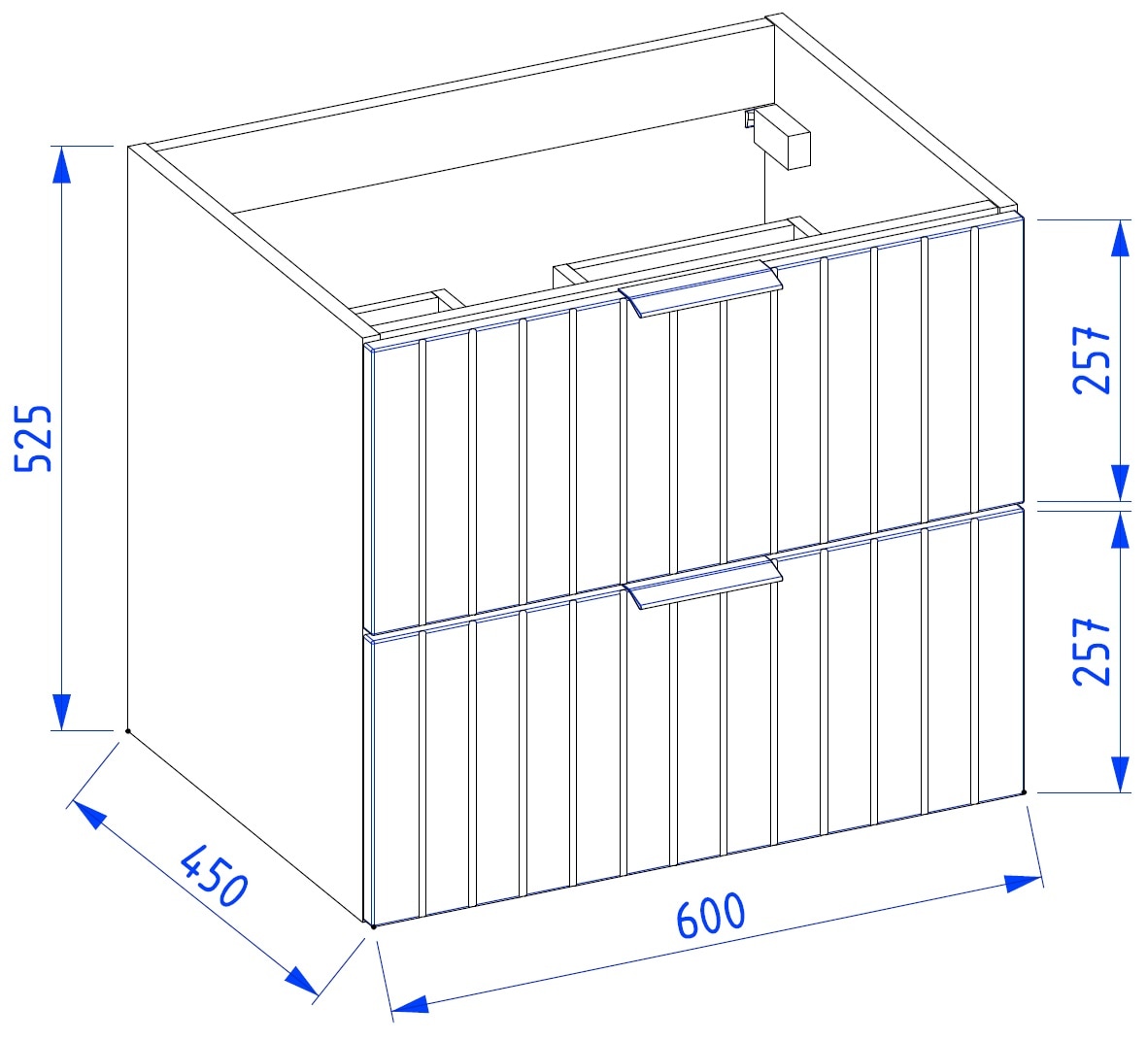 525
257
257
450
600