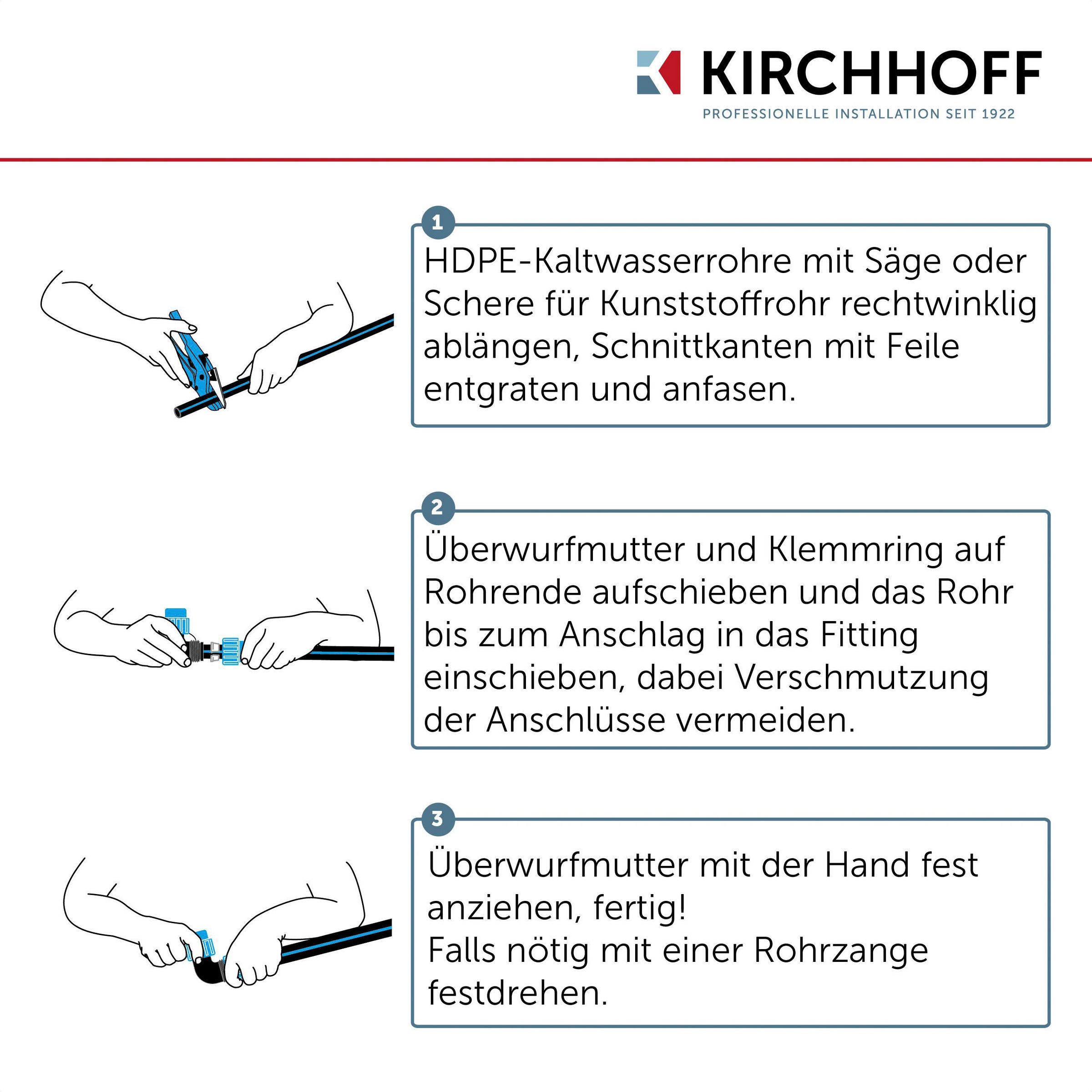 KIRCHHOFF
PROFESSIONELLE INSTALLATION SEIT 1922

1
HDPE-Kaltwasserrohre mit Säge oder Schere für Kunststoffrohr rechtwinklig ablängen, Schnittkanten mit Feile entgraten und anfasen.

2
Überwurfmutter und Klemmring auf Rohrende aufschieben und das Rohr bis zum Anschlag in das Fitting einschieben, dabei Verschmutzung der Anschlüsse vermeiden.

3
Überwurfmutter mit der Hand fest anziehen, fertig!
Falls nötig mit einer Rohrzange festdrehen.