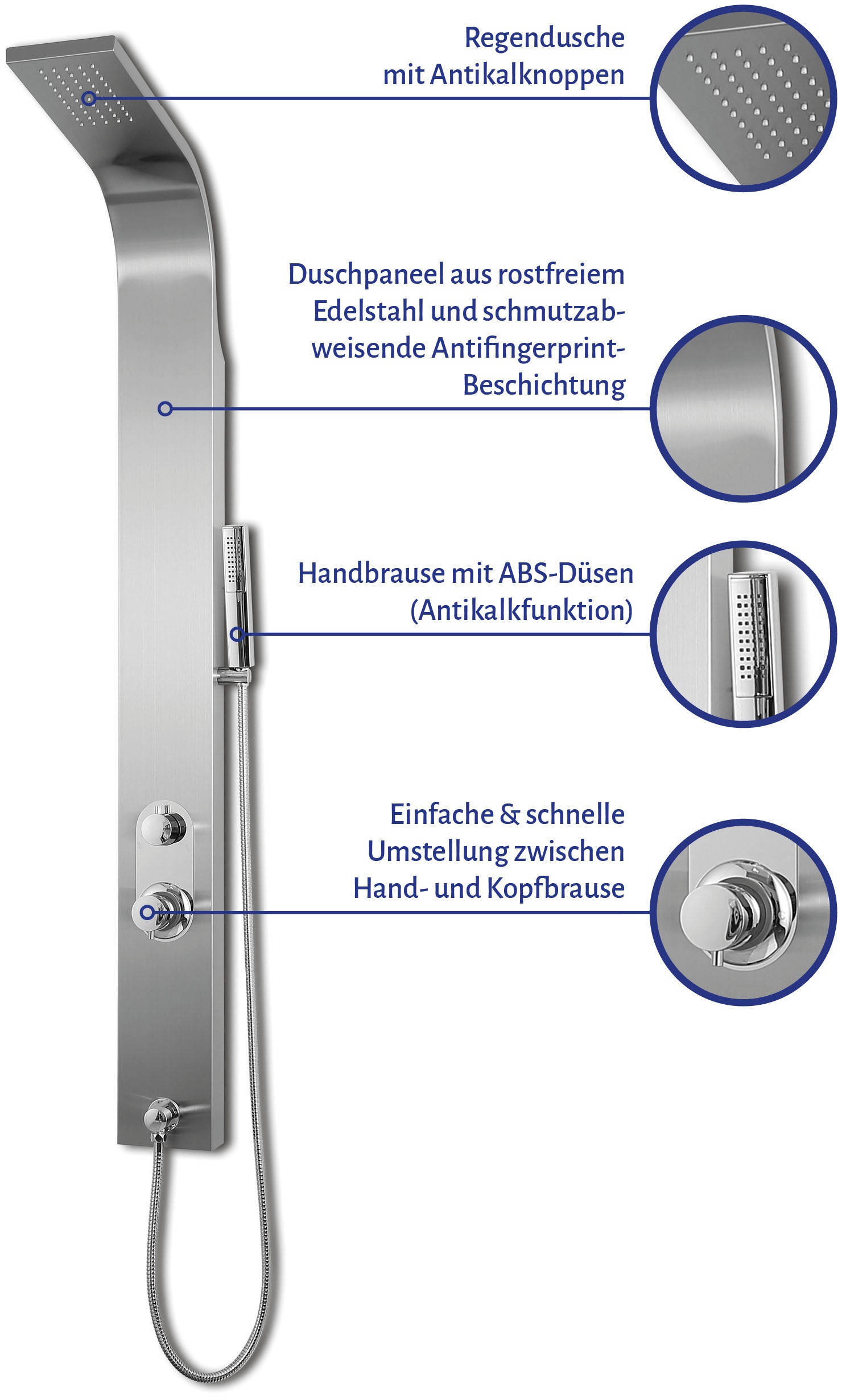 Regendusche mit Antikalknoppen

Duschpaneel aus rostfreiem Edelstahl und schmutzabweisende Antifingerprint-Beschichtung

Handbrause mit ABS-Düsen (Antikalkfunktion)

Einfache & schnelle Umstellung zwischen Hand- und Kopfbrause