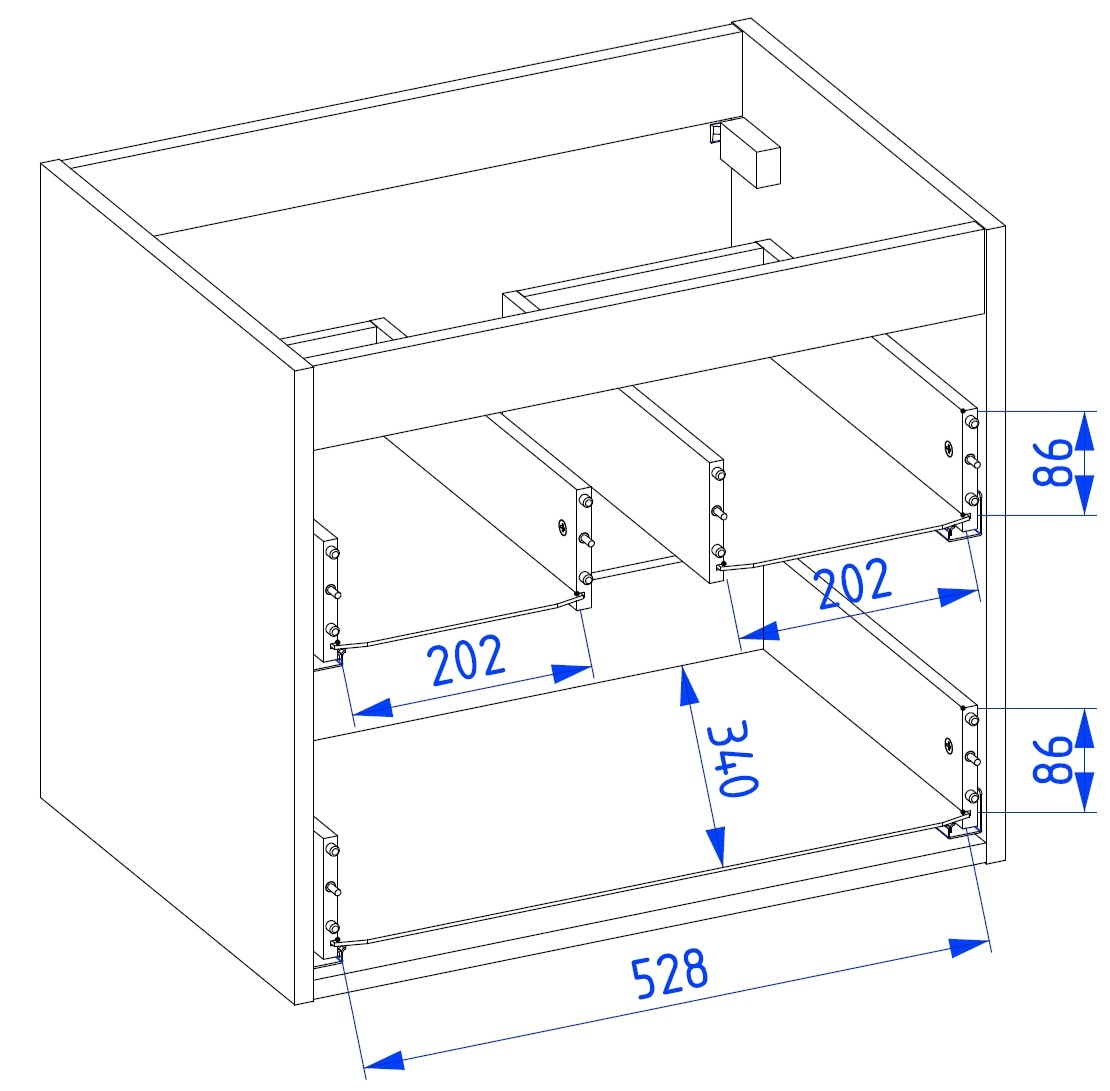 86
202
202
340
86
528