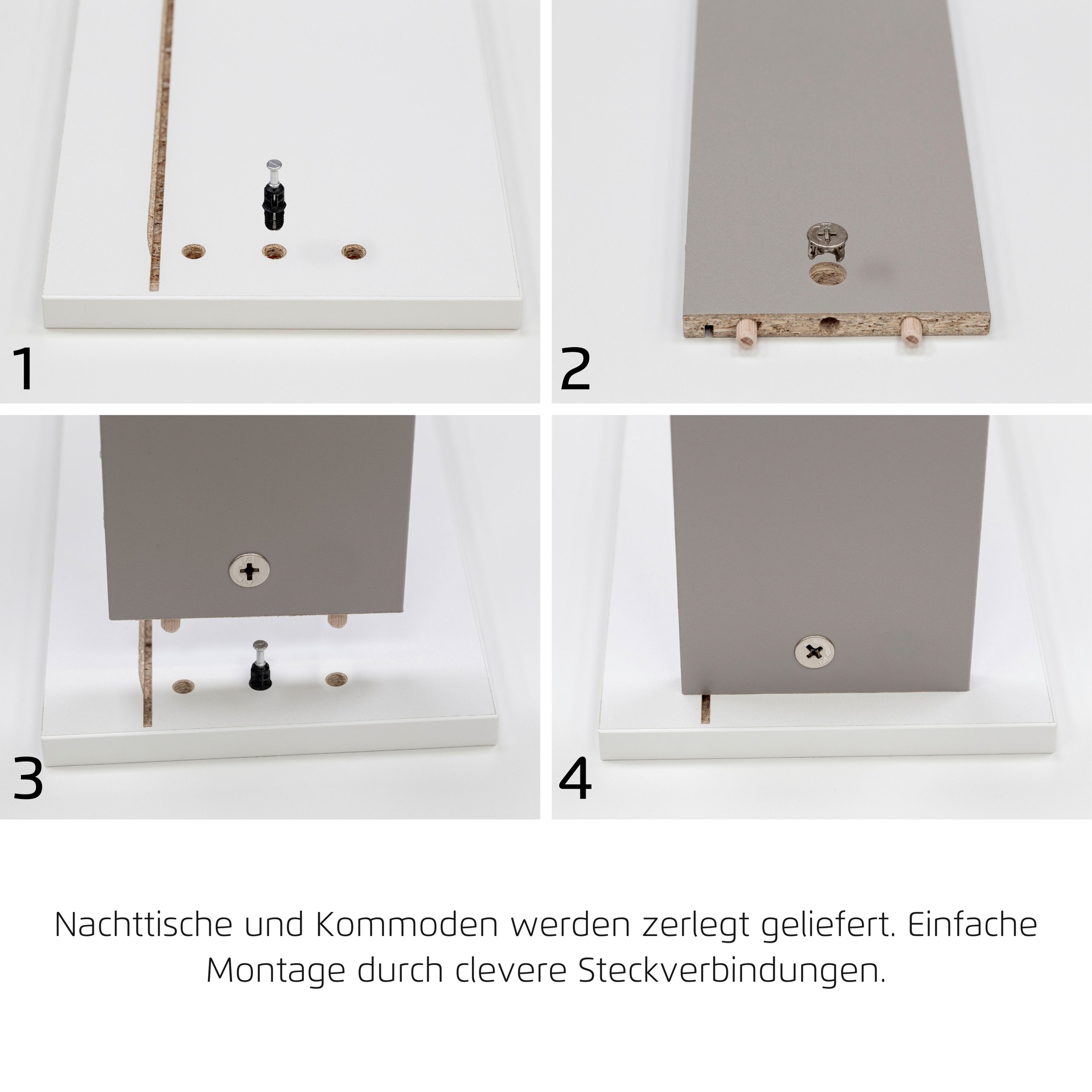 1

2

3

4

Nachttische und Kommoden werden zerlegt geliefert. Einfache Montage durch clevere Steckverbindungen.