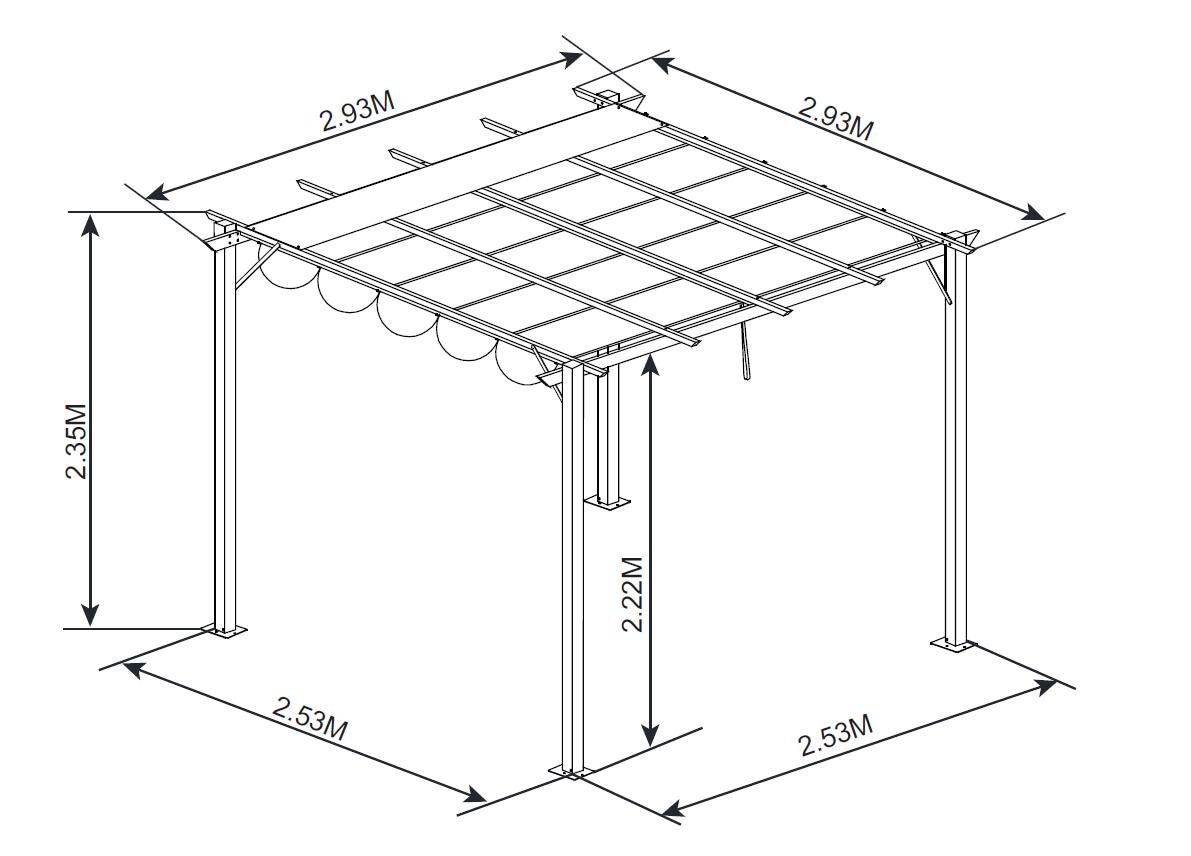 2.93M
2.93M
2.35M
2.22M
2.53M
2.53M