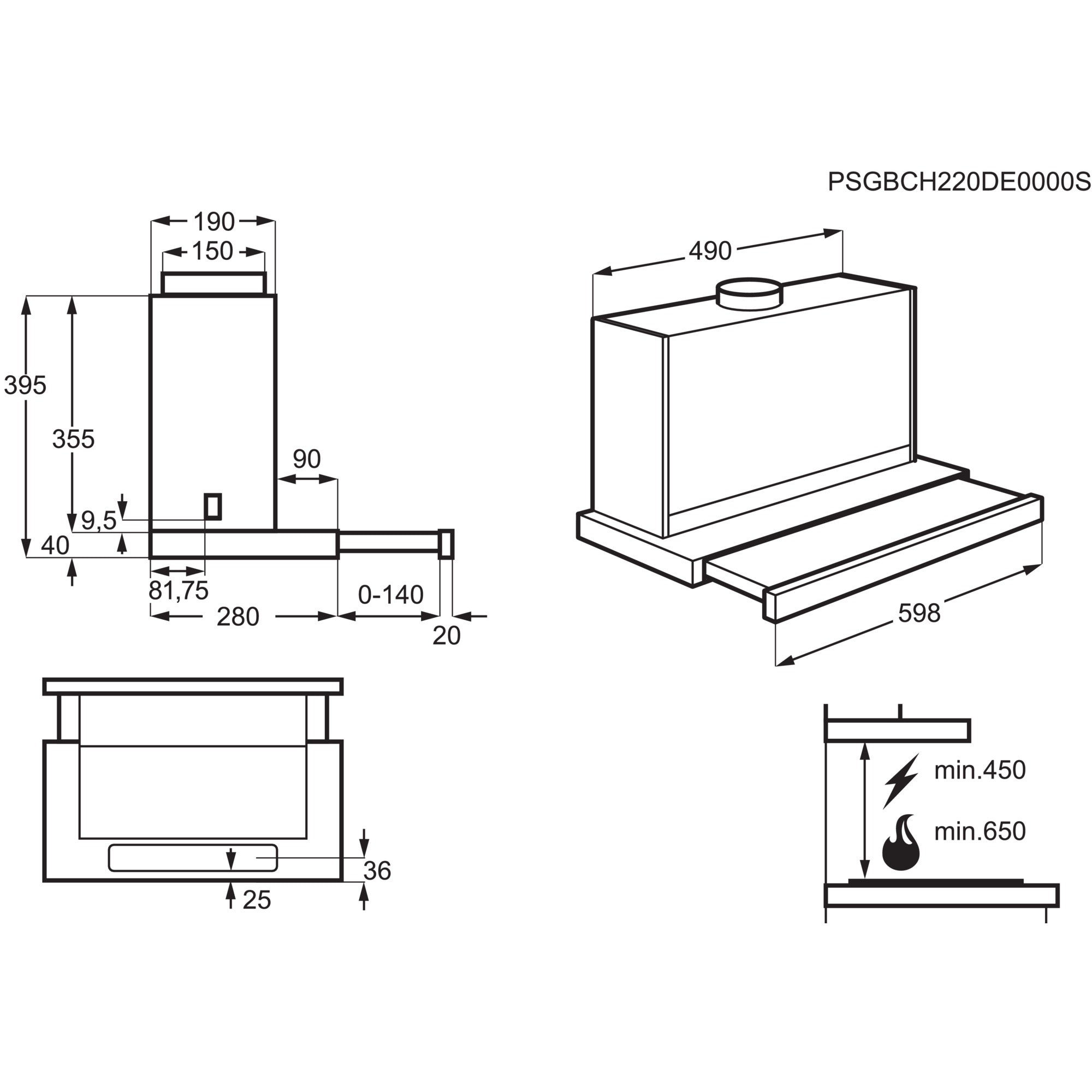 PSGBCH220DE0000S

190
150
395
355
90
9,5
40
81,75
0-140
280
20

490
598

36
25

min.450
min.650