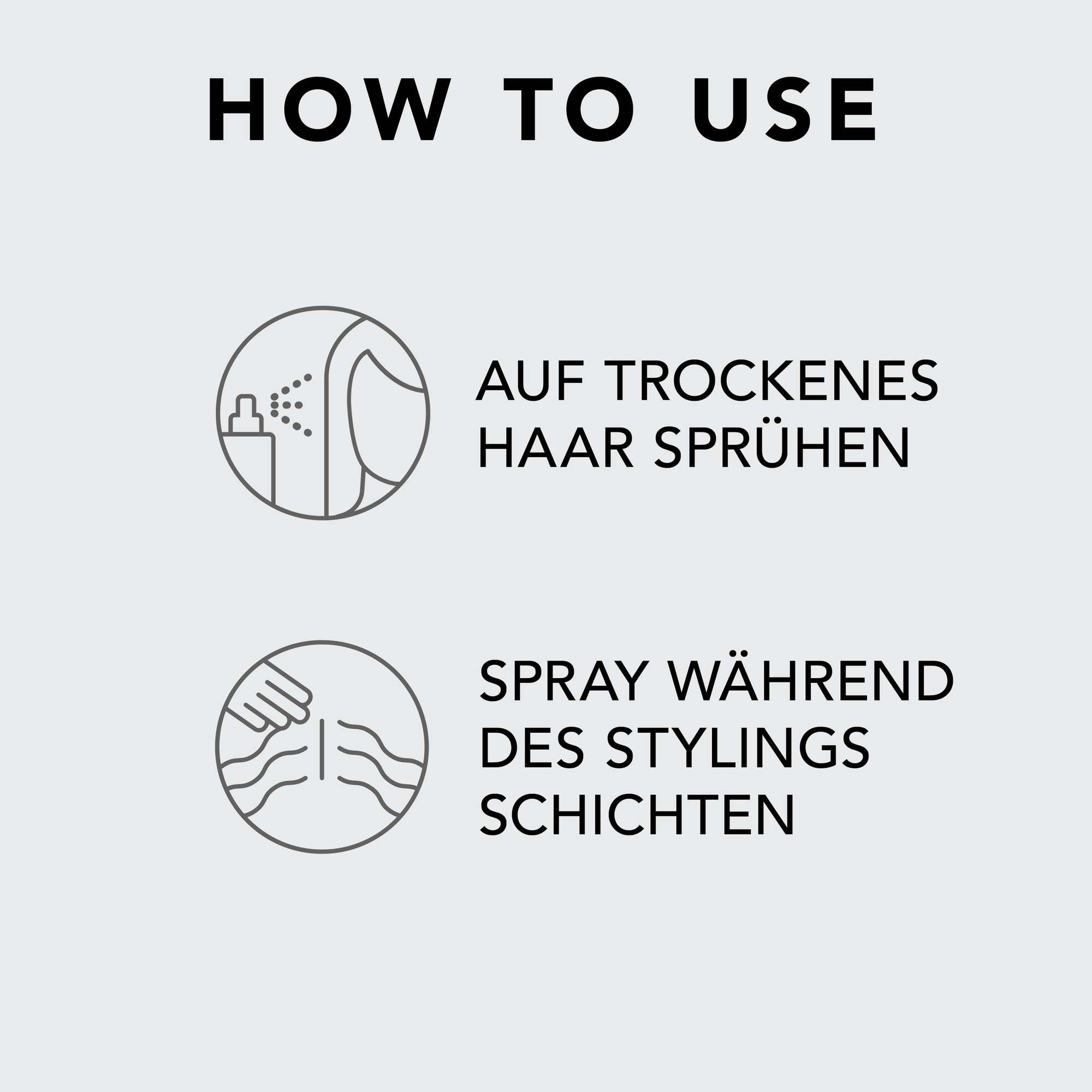 HOW TO USE

AUF TROCKENES HAAR SPRÜHEN

SPRAY WÄHREND DES STYLINGS SCHICHTEN