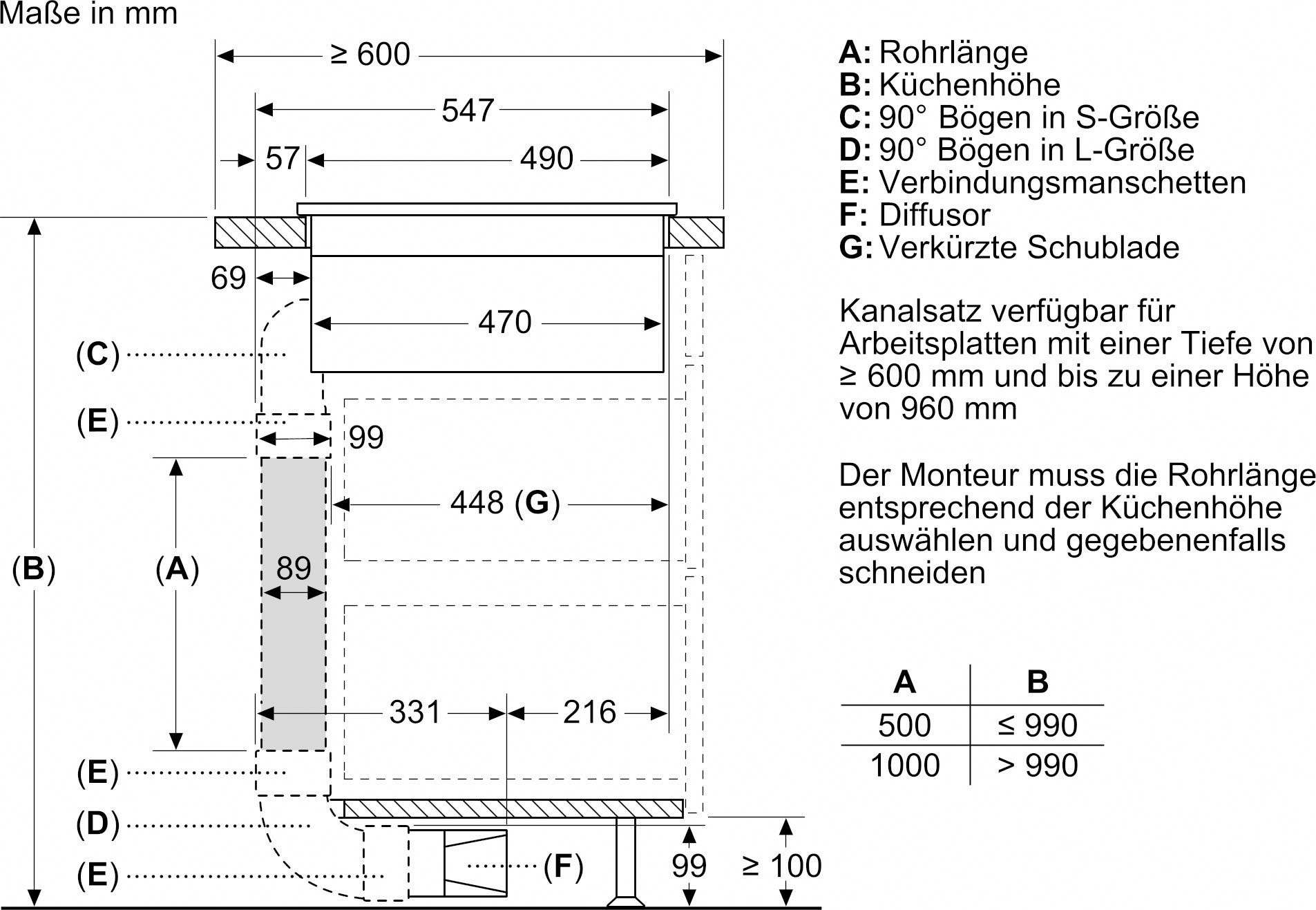 Maße in mm

≥ 600
547
57
490
69
470
(C)
(E)
99
448 (G)
(B)
(A)
89
331
216
(E)
(D)
(E)
(F)
99
≥ 100

A: Rohrlänge
B: Küchenhöhe
C: 90° Bögen in S-Größe
D: 90° Bögen in L-Größe
E: Verbindungsmanschetten
F: Diffusor
G: Verkürzte Schublade

Kanalsatz verfügbar für Arbeitsplatten mit einer Tiefe von ≥ 600 mm und bis zu einer Höhe von 960 mm

Der Monteur muss die Rohrlänge entsprechend der Küchenhöhe auswählen und gegebenenfalls schneiden

| A | B |
|---|---|
| 500 | ≤ 990 |
| 1000 | > 990 |