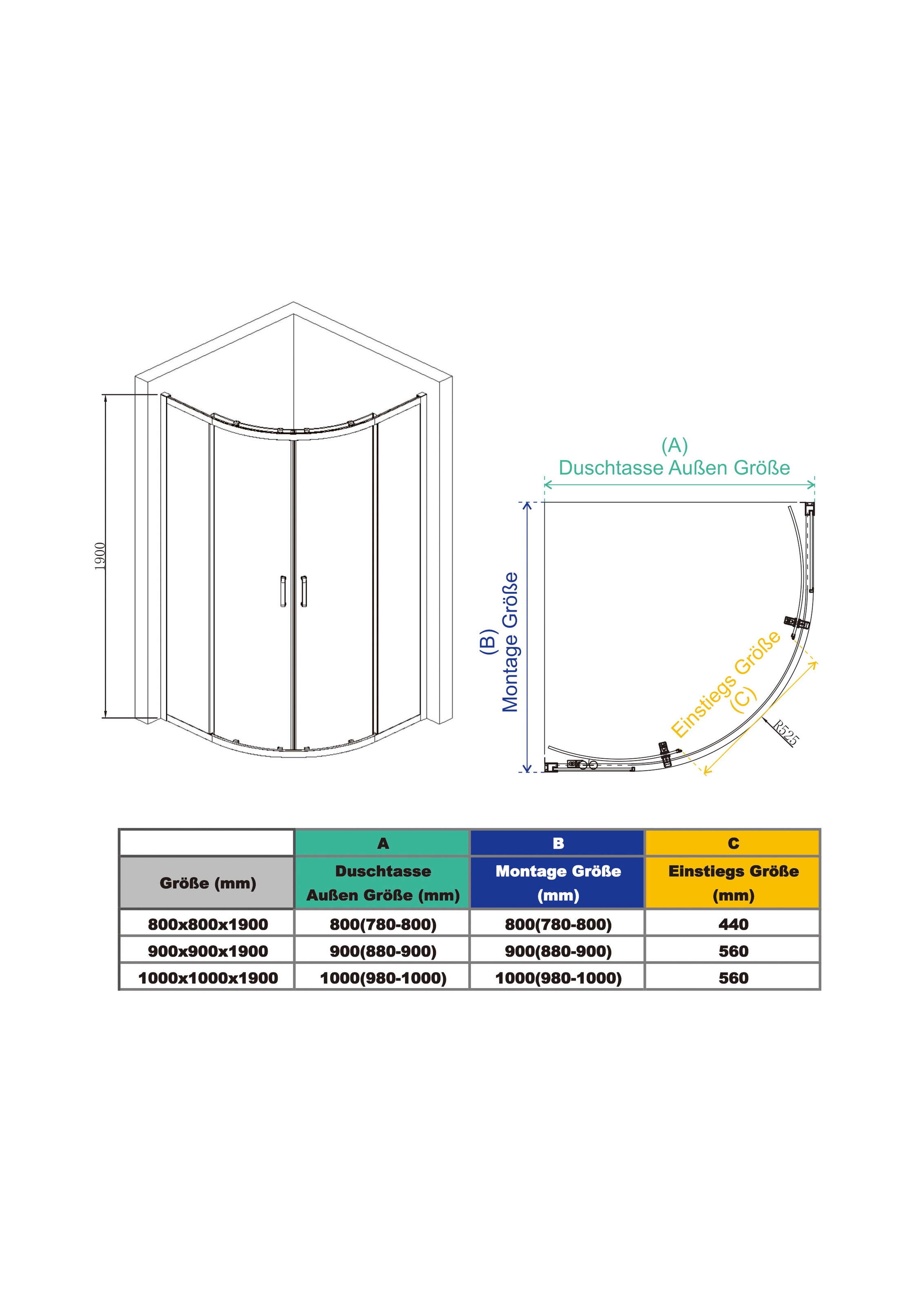 1900

(A)
Duschtasse Außen Größe

(B)
Montage Größe

Einstiegs Größe
(C)

R525

| | A | B | C |
|---|---|---|---|
| Größe (mm) | Duschtasse Außen Größe (mm) | Montage Größe (mm) | Einstiegs Größe (mm) |
| 800x800x1900 | 800(780-800) | 800(780-800) | 440 |
| 900x900x1900 | 900(880-900) | 900(880-900) | 560 |
| 1000x1000x1900 | 1000(980-1000) | 1000(980-1000) | 560 |