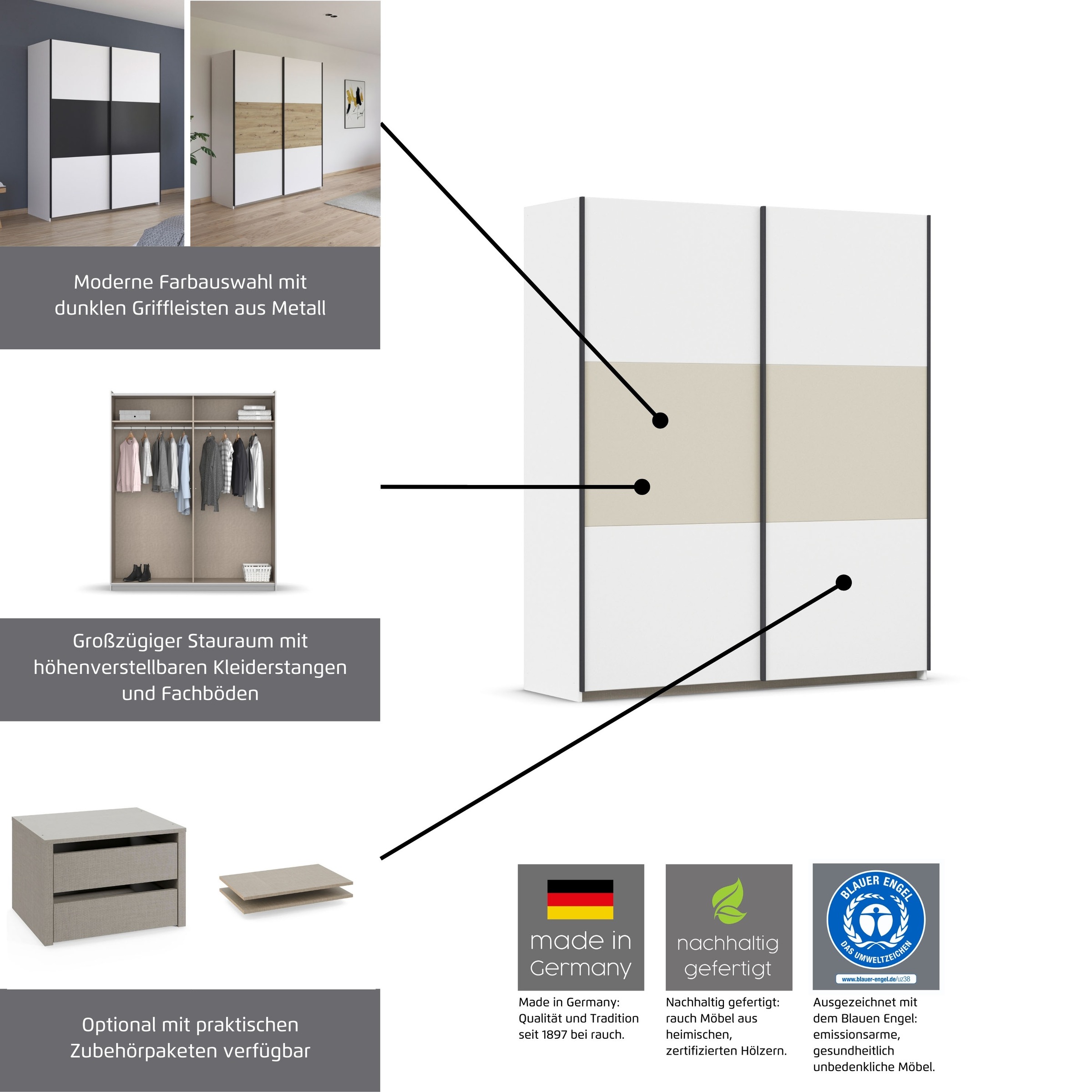 Moderne Farbauswahl mit dunklen Griffleisten aus Metall

Großzügiger Stauraum mit höhenverstellbaren Kleiderstangen und Fachböden

Optional mit praktischen Zubehörpaketen verfügbar

made in Germany

Made in Germany: Qualität und Tradition seit 1897 bei rauch.

nachhaltig gefertigt

Nachhaltig gefertigt: rauch Möbel aus heimischen, zertifizierten Hölzern.

BLAUER ENGEL
DAS UMWELTZEICHEN
www.blauer-engel.de/uz38

Ausgezeichnet mit dem Blauen Engel: emissionsarme, gesundheitlich unbedenkliche Möbel.