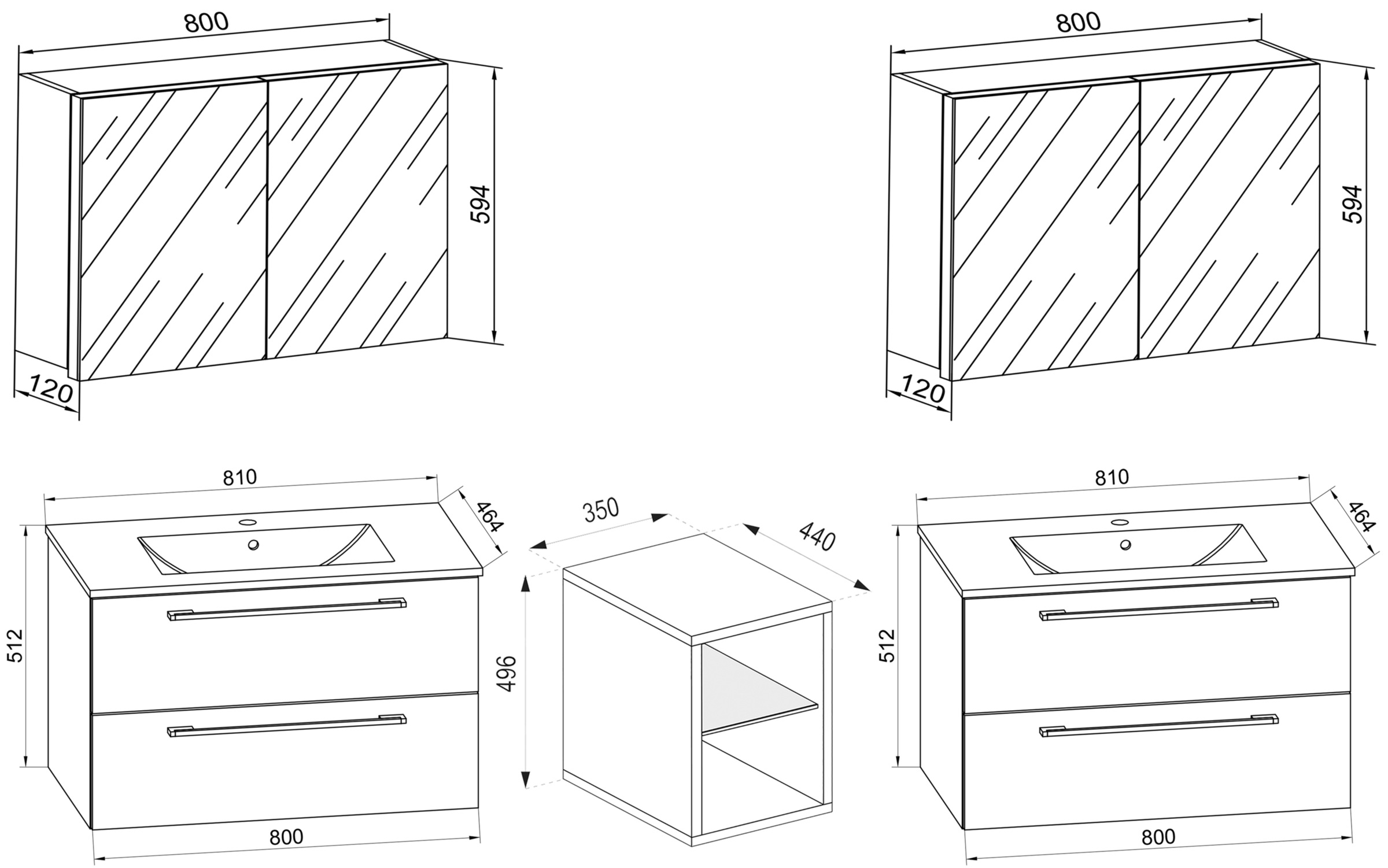 800
594
120
800
594
120
810
464
512
800
350
440
496
810
464
512
800