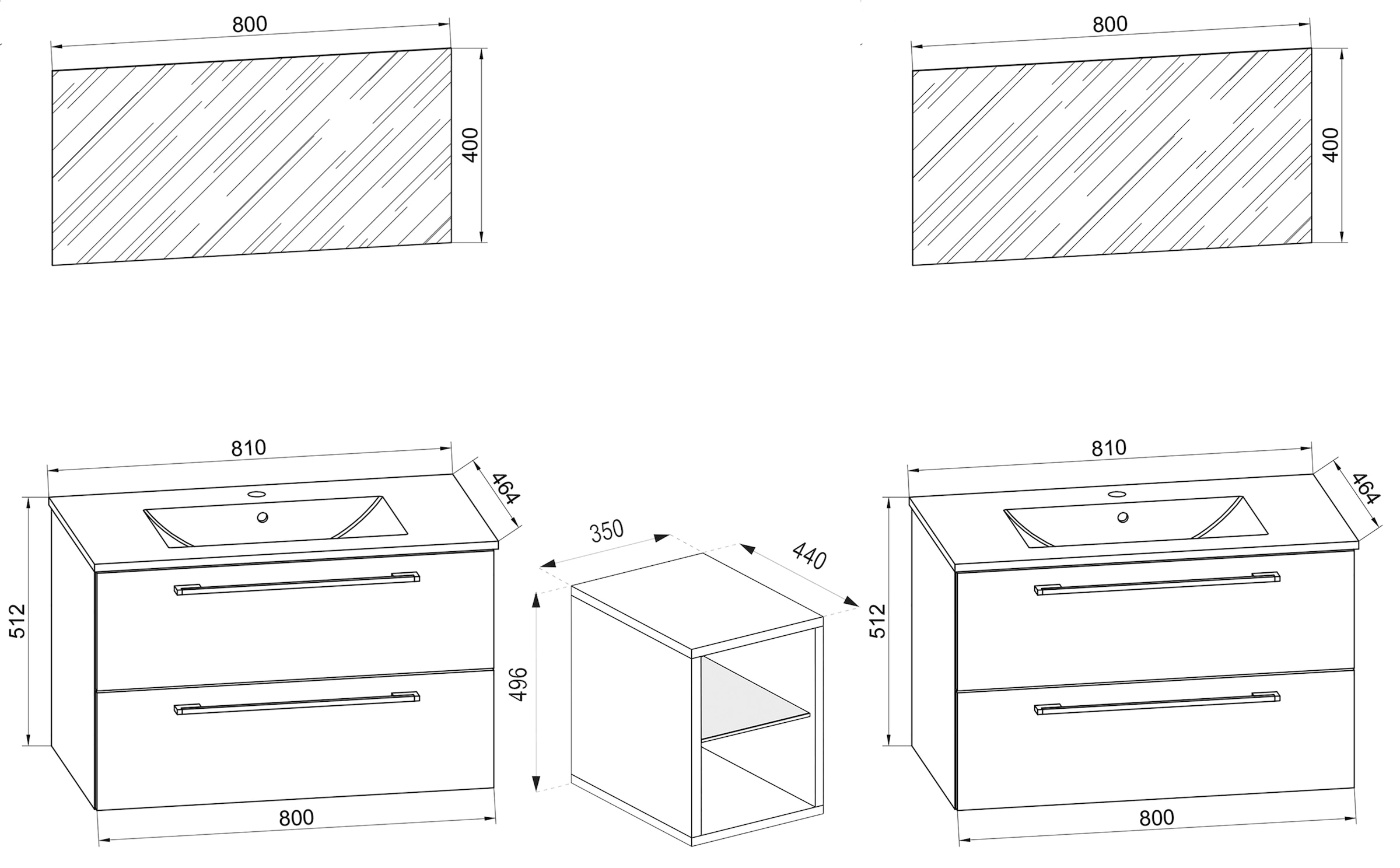 800

400

800

400

810

464

512

800

350

440

496

810

464

512

800