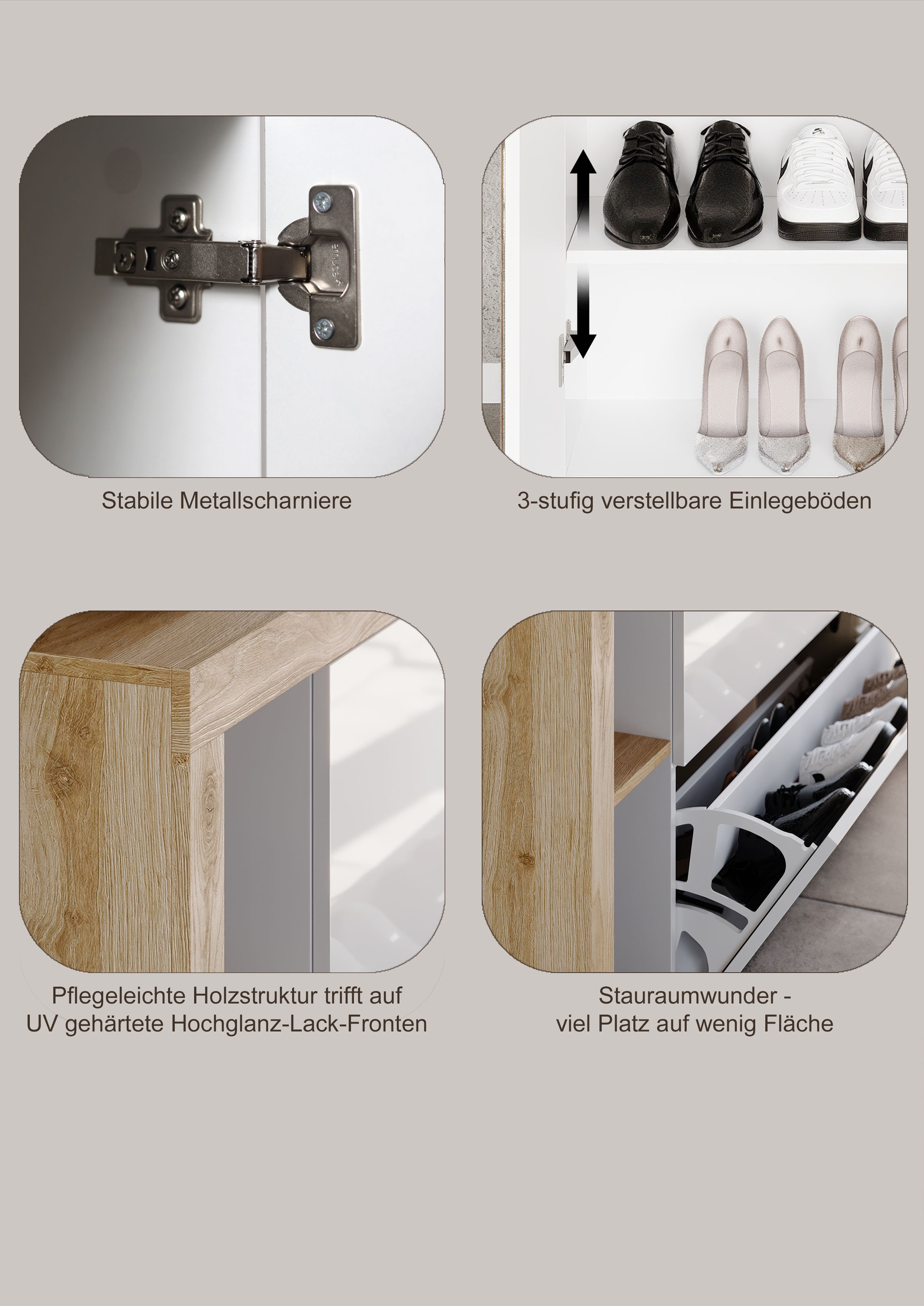 Stabile Metallscharniere

3-stufig verstellbare Einlegeböden

Pflegeleichte Holzstruktur trifft auf UV gehärtete Hochglanz-Lack-Fronten

Stauraumwunder - viel Platz auf wenig Fläche