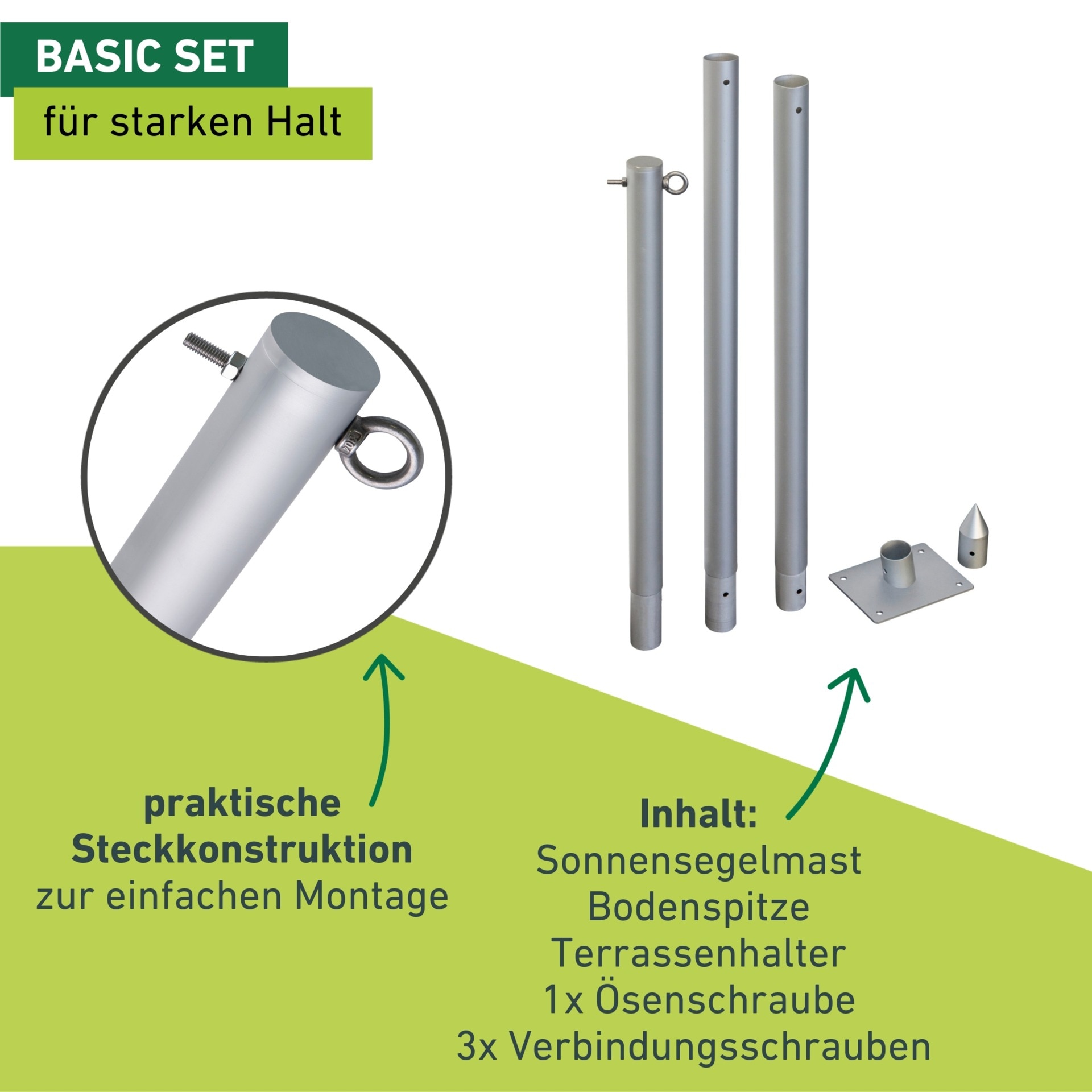 BASIC SET
für starken Halt

praktische Steckkonstruktion zur einfachen Montage

Inhalt:
Sonnensegelmast
Bodenspitze
Terrassenhalter
1x Ösenschraube
3x Verbindungsschrauben