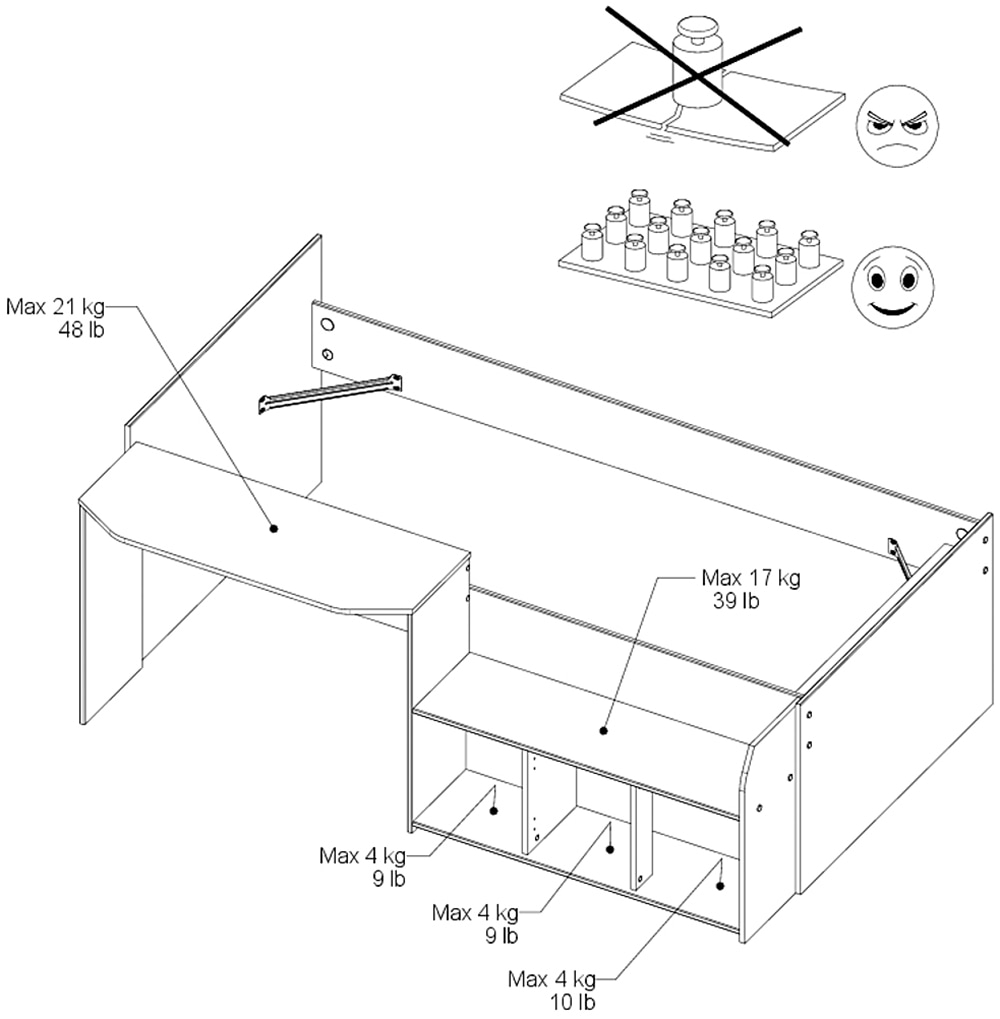 Max 21 kg
48 lb

Max 17 kg
39 lb

Max 4 kg
9 lb

Max 4 kg
9 lb

Max 4 kg
10 lb