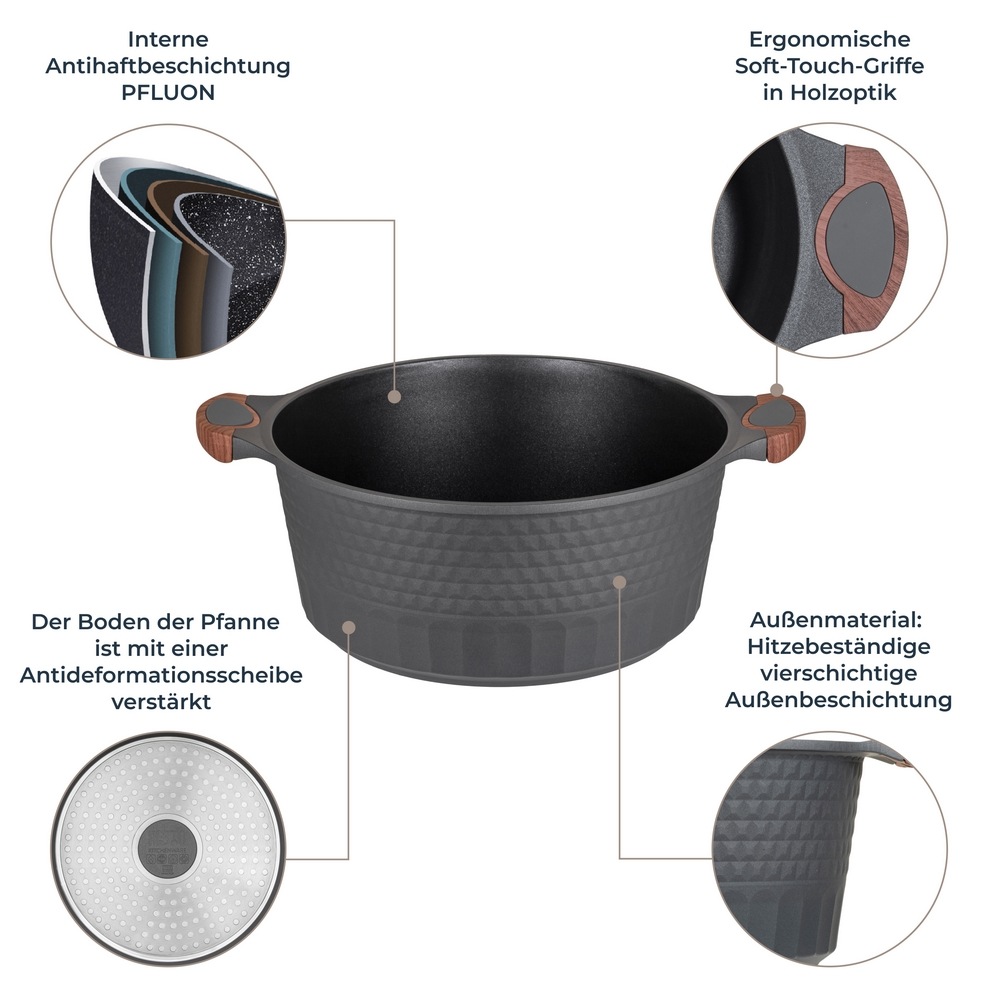 Interne Antihaftbeschichtung PFLUON

Ergonomische Soft-Touch-Griffe in Holzoptik

Der Boden der Pfanne ist mit einer Antideformationsscheibe verstärkt

Außenmaterial: Hitzebeständige vierschichtige Außenbeschichtung