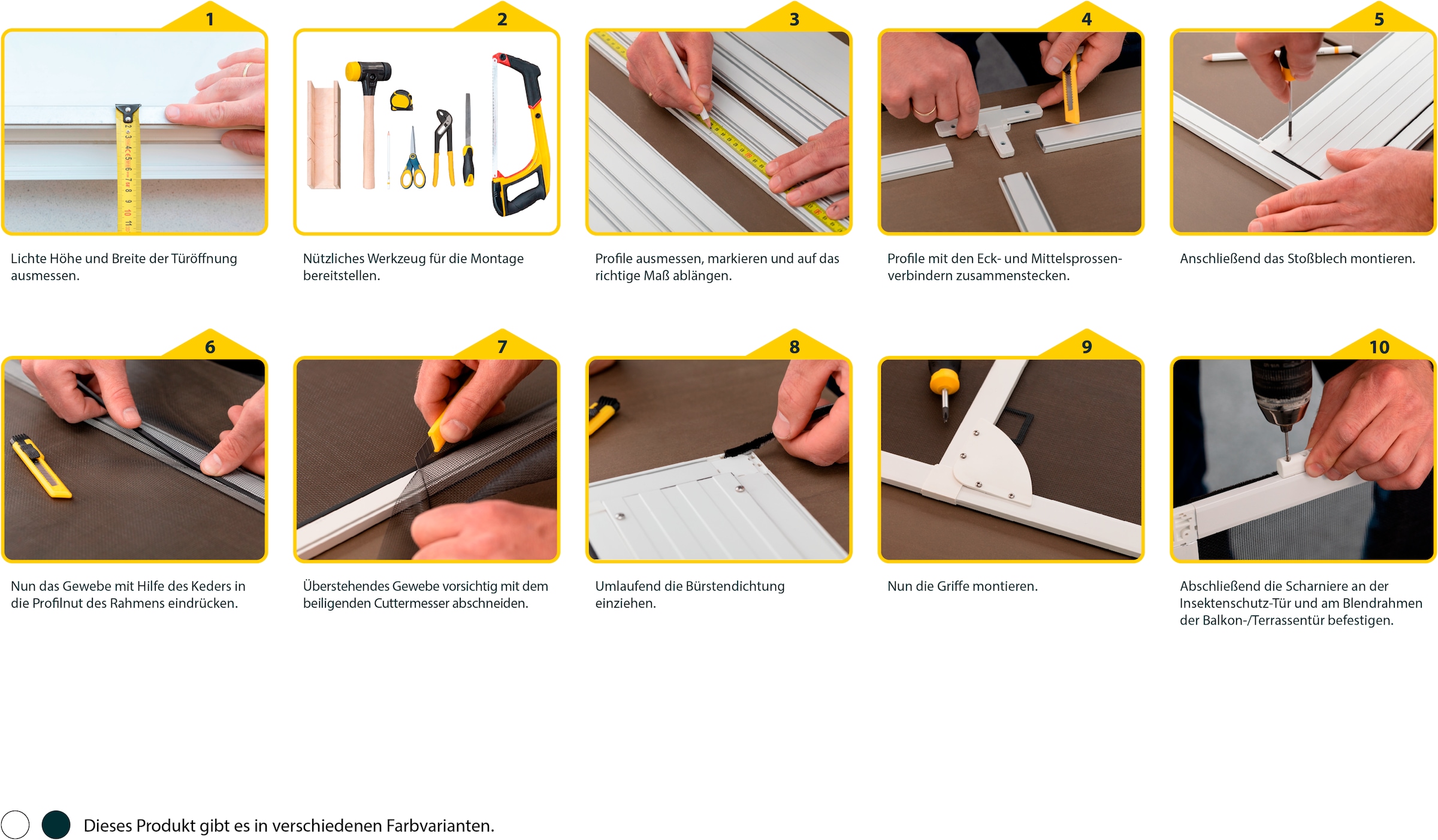 1

Lichte Höhe und Breite der Türöffnung ausmessen.

2

Nützliches Werkzeug für die Montage bereitstellen.

3

Profile ausmessen, markieren und auf das richtige Maß ablängen.

4

Profile mit den Eck- und Mittelsprossenverbindern zusammenstecken.

5

Anschließend das Stoßblech montieren.

6

Nun das Gewebe mit Hilfe des Keders in die Profilnut des Rahmens eindrücken.

7

Überstehendes Gewebe vorsichtig mit dem beiligenden Cuttermesser abschneiden.

8

Umlaufend die Bürstendichtung einziehen.

9

Nun die Griffe montieren.

10

Abschließend die Scharniere an der Insektenschutz-Tür und am Blendrahmen der Balkon-/Terrassentür befestigen.

Dieses Produkt gibt es in verschiedenen Farbvarianten.