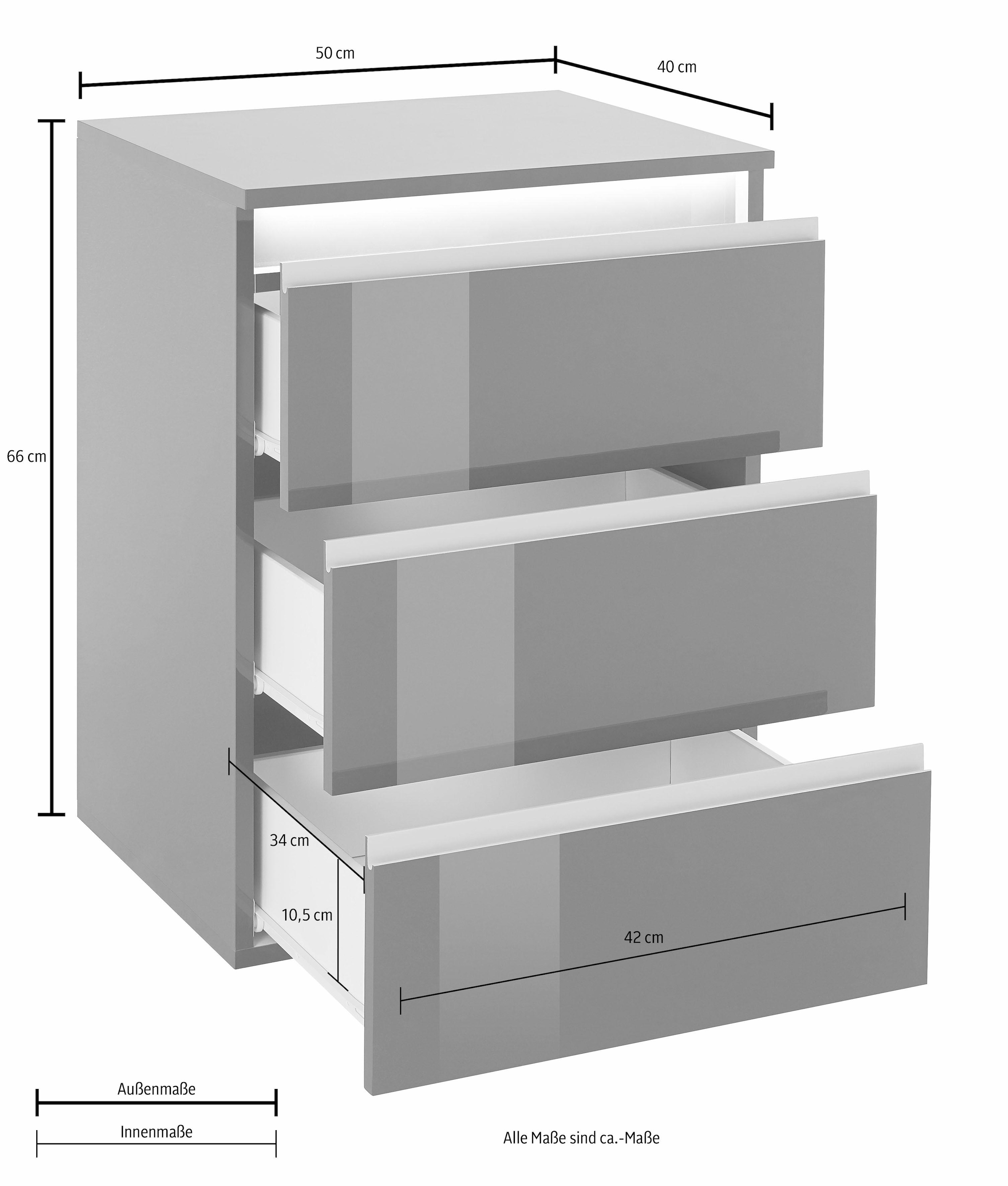 50 cm

40 cm

66 cm

34 cm

10,5 cm

42 cm

Außenmaße

Innenmaße

Alle Maße sind ca.-Maße