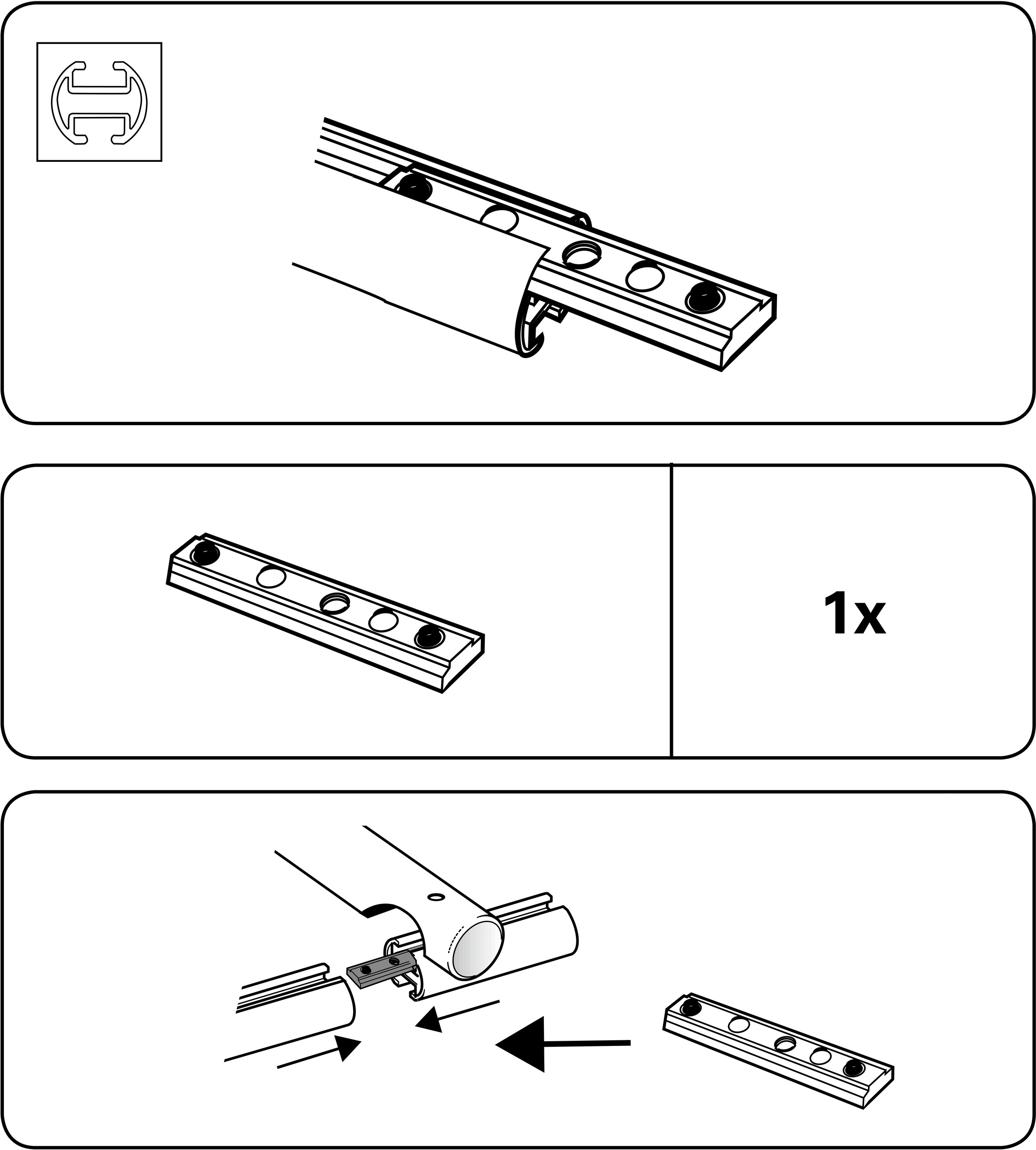 1x