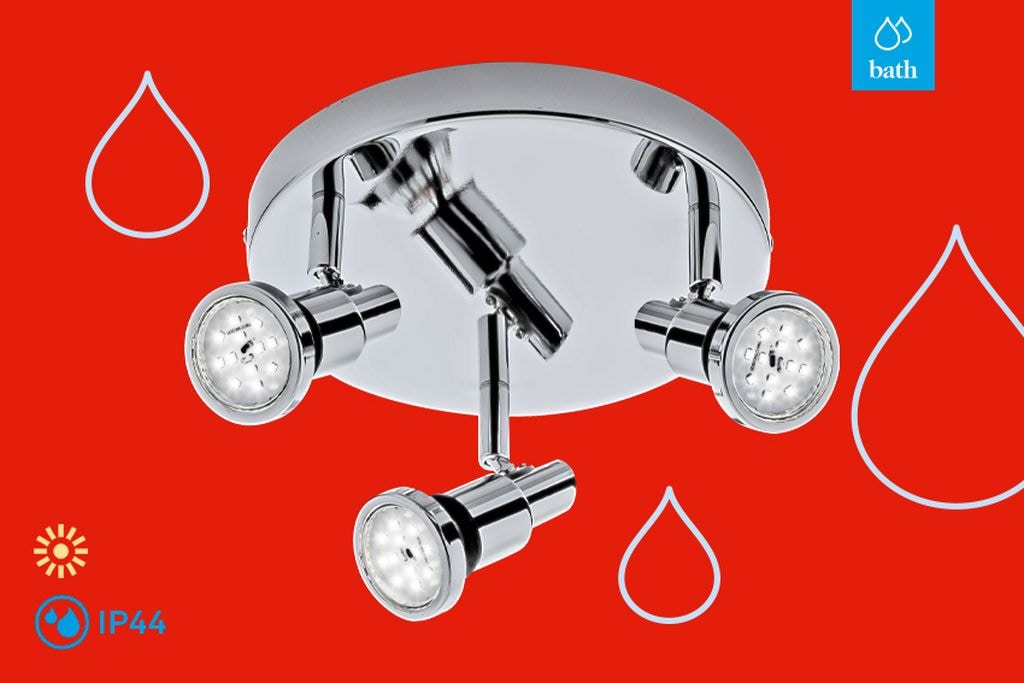 bath

IP44