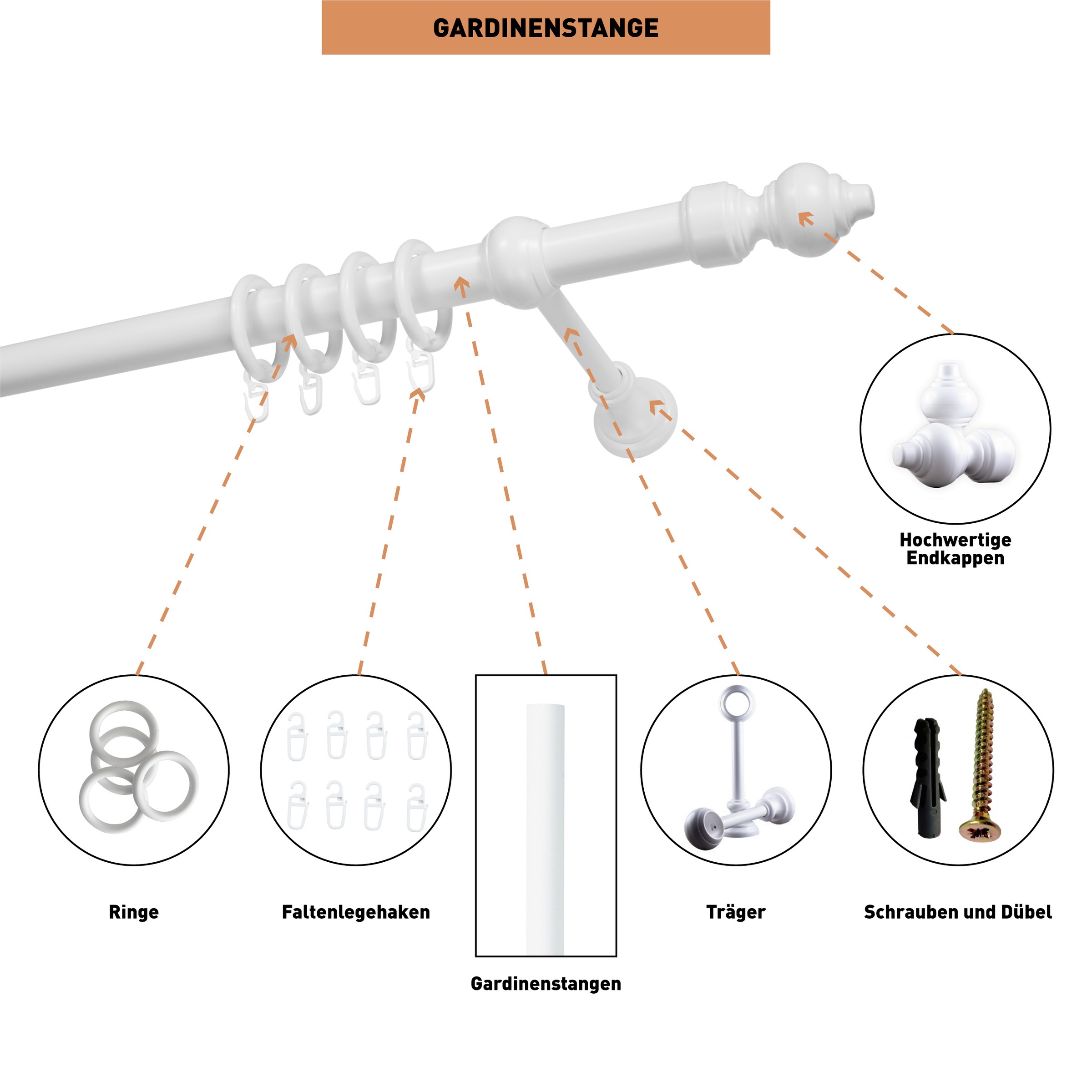 GARDINENSTANGE

Hochwertige Endkappen

Ringe

Faltenlegehaken

Gardinenstangen

Träger

Schrauben und Dübel