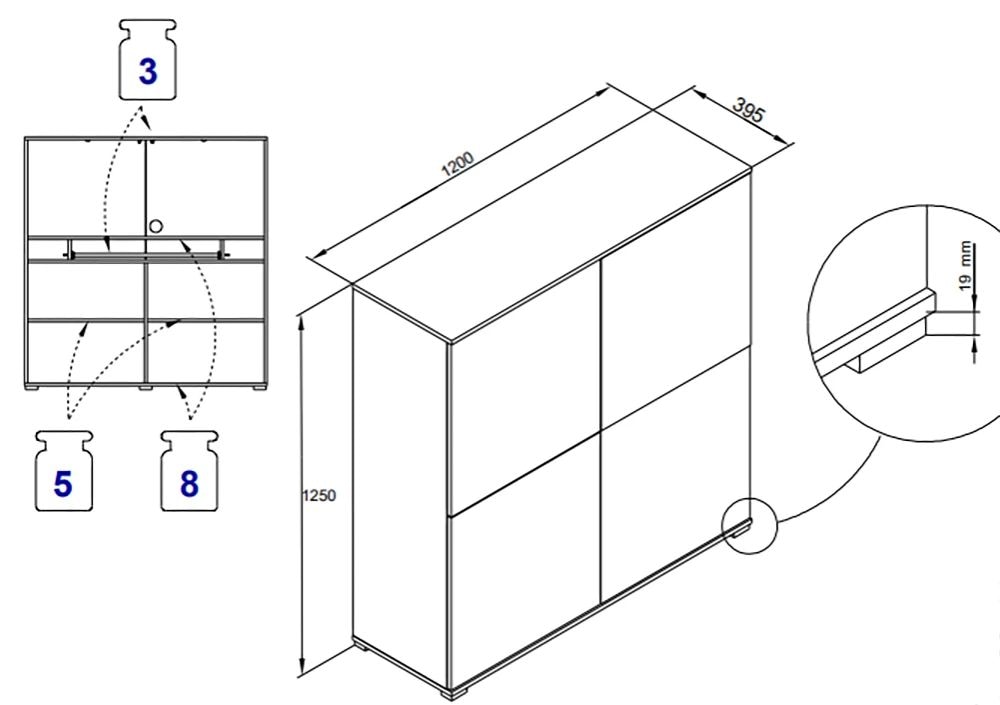 3

5

8

1200

395

1250

19 mm