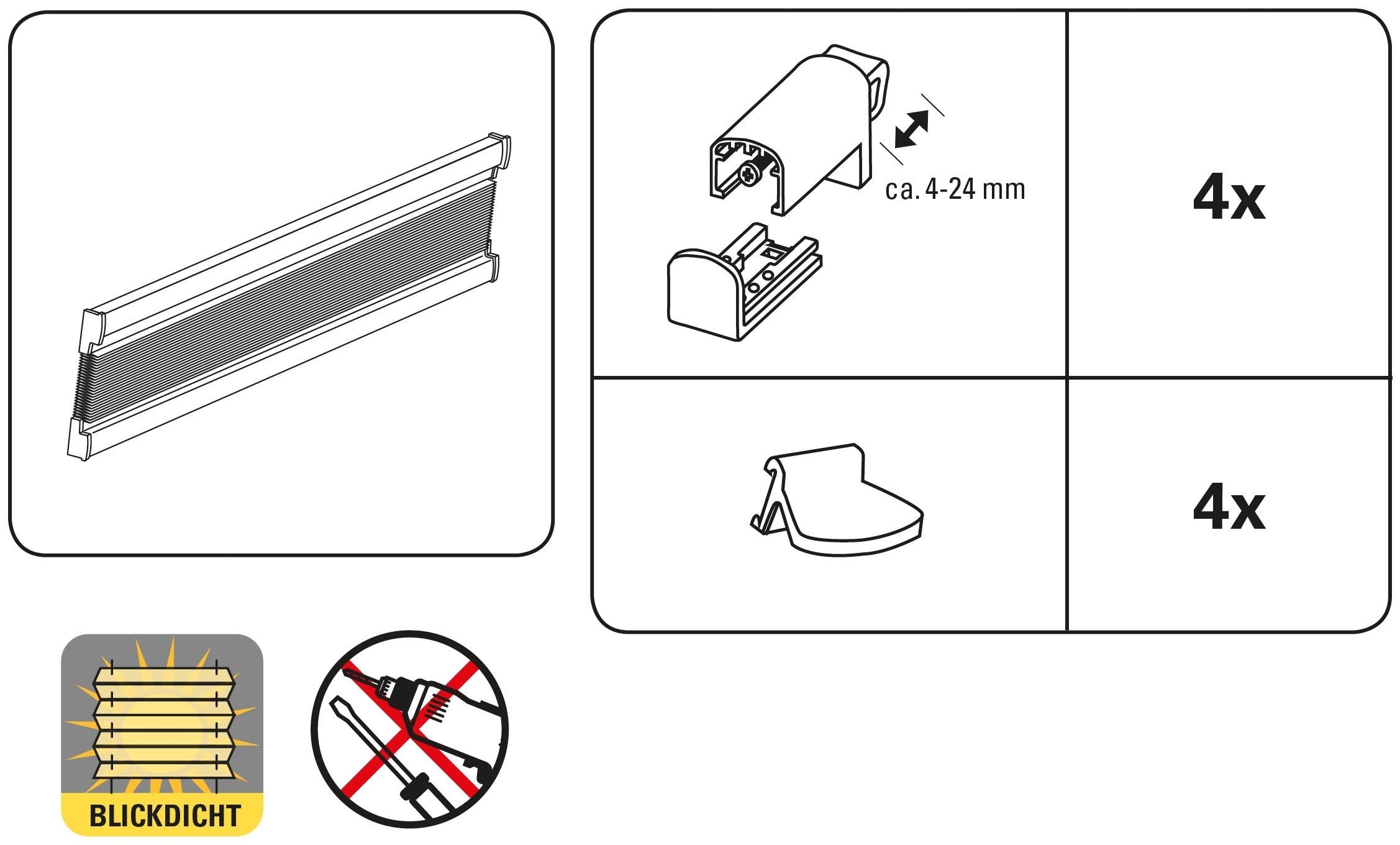 ca. 4-24 mm

4x

4x

BLICKDICHT